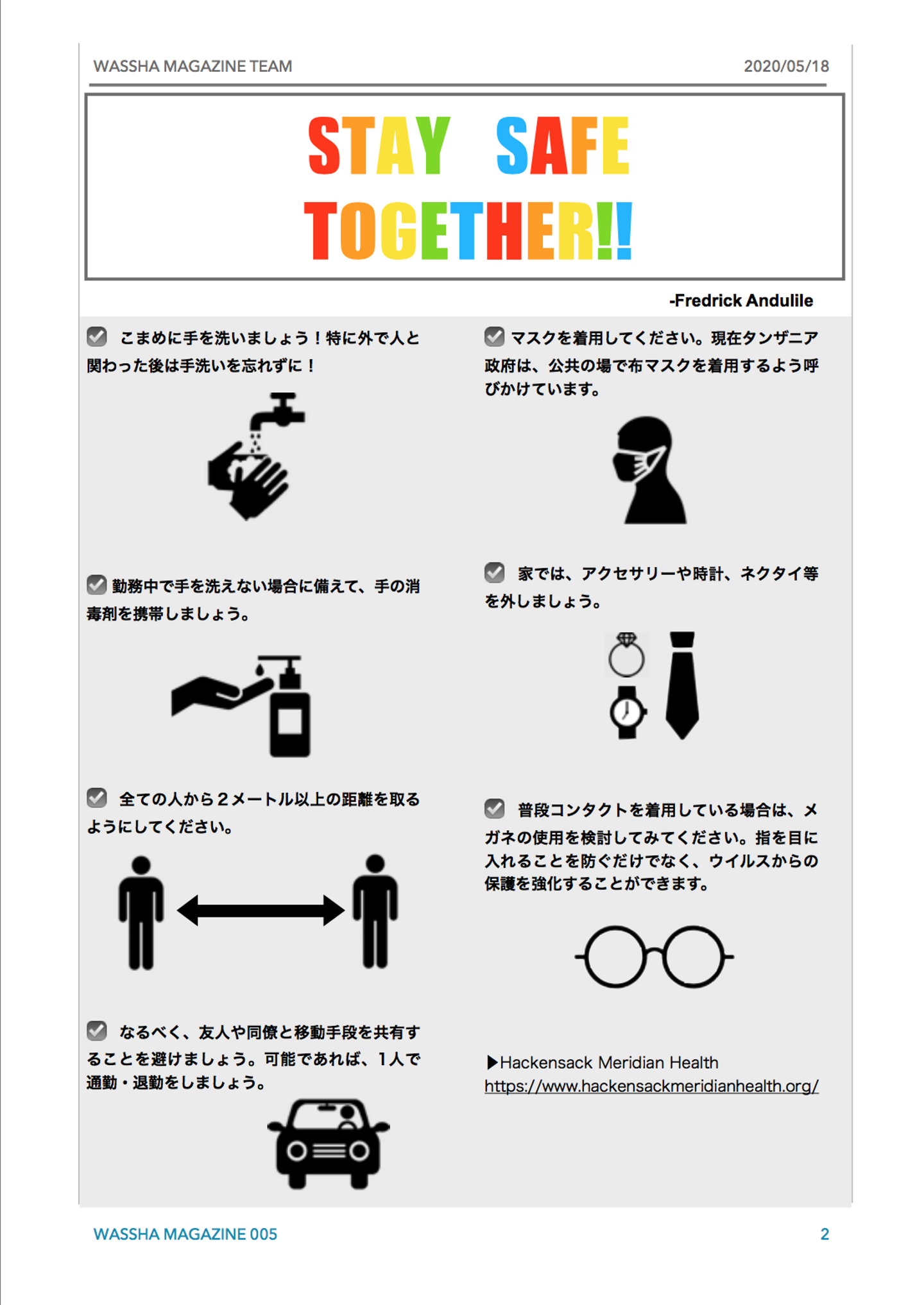 WASSHA MAGAZINE TEAM

2020/05/18

STAY SAFE TOGETHER!!

-Fredrick Andulile

こまめに手を洗いましょう！特に外で人と関わった後は手洗いを忘れずに！

勤務中で手を洗えない場合に備えて、手の消毒剤を携帯しましょう。

全ての人から２メートル以上の距離を取るようにしてください。

なるべく、友人や同僚と移動手段を共有することを避けましょう。可能であれば、１人で通勤・退勤をしましょう。

マスクを着用してください。現在タンザニア政府は、公共の場で布マスクを着用するよう呼びかけています。

家では、アクセサリーや時計、ネクタイ等を外しましょう。

普段コンタクトを着用している場合は、メガネの使用を検討してみてください。指を目に入れることを防ぐだけでなく、ウイルスからの保護を強化することができます。

▶Hackensack Meridian Health
https://www.hackensackmeridianhealth.org/

WASSHA MAGAZINE 005

2