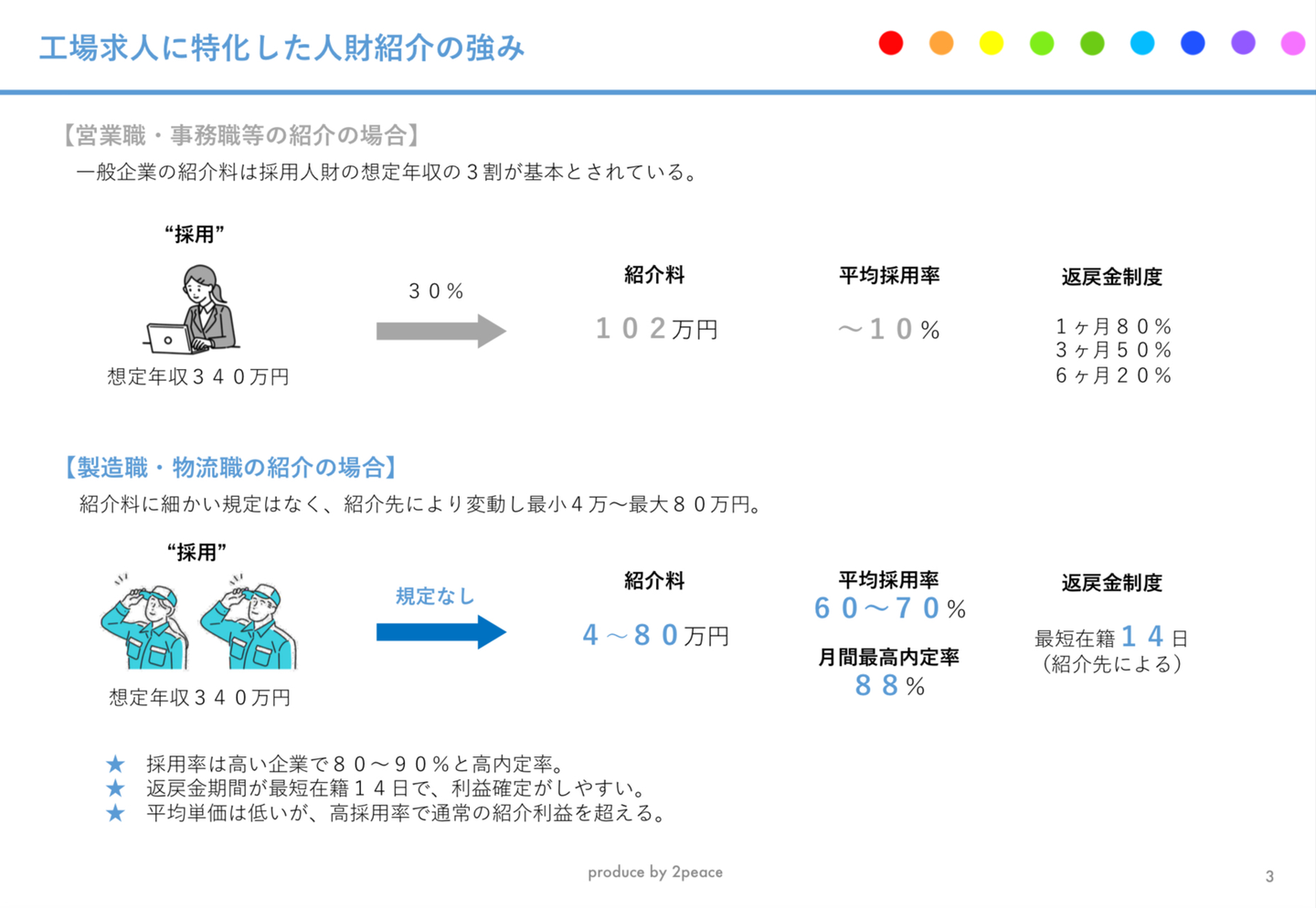 工場求人に特化した人財紹介の強み

【営業職・事務職等の紹介の場合】
一般企業の紹介料は採用人財の想定年収の３割が基本とされている。

“採用”

想定年収３４０万円

３０％

紹介料
１０２万円

平均採用率
～１０％

返戻金制度
１ヶ月８０％
３ヶ月５０％
６ヶ月２０％

【製造職・物流職の紹介の場合】
紹介料に細かい規定はなく、紹介先により変動し最小４万～最大８０万円。

“採用”

想定年収３４０万円

規定なし

紹介料
４～８０万円

平均採用率
６０～７０％

月間最高内定率
８８％

返戻金制度
最短在籍１４日
（紹介先による）

★ 採用率は高い企業で８０～９０％と高内定率。
★ 返戻金期間が最短在籍１４日で、利益確定がしやすい。
★ 平均単価は低いが、高採用率で通常の紹介利益を超える。

produce by 2peace

3