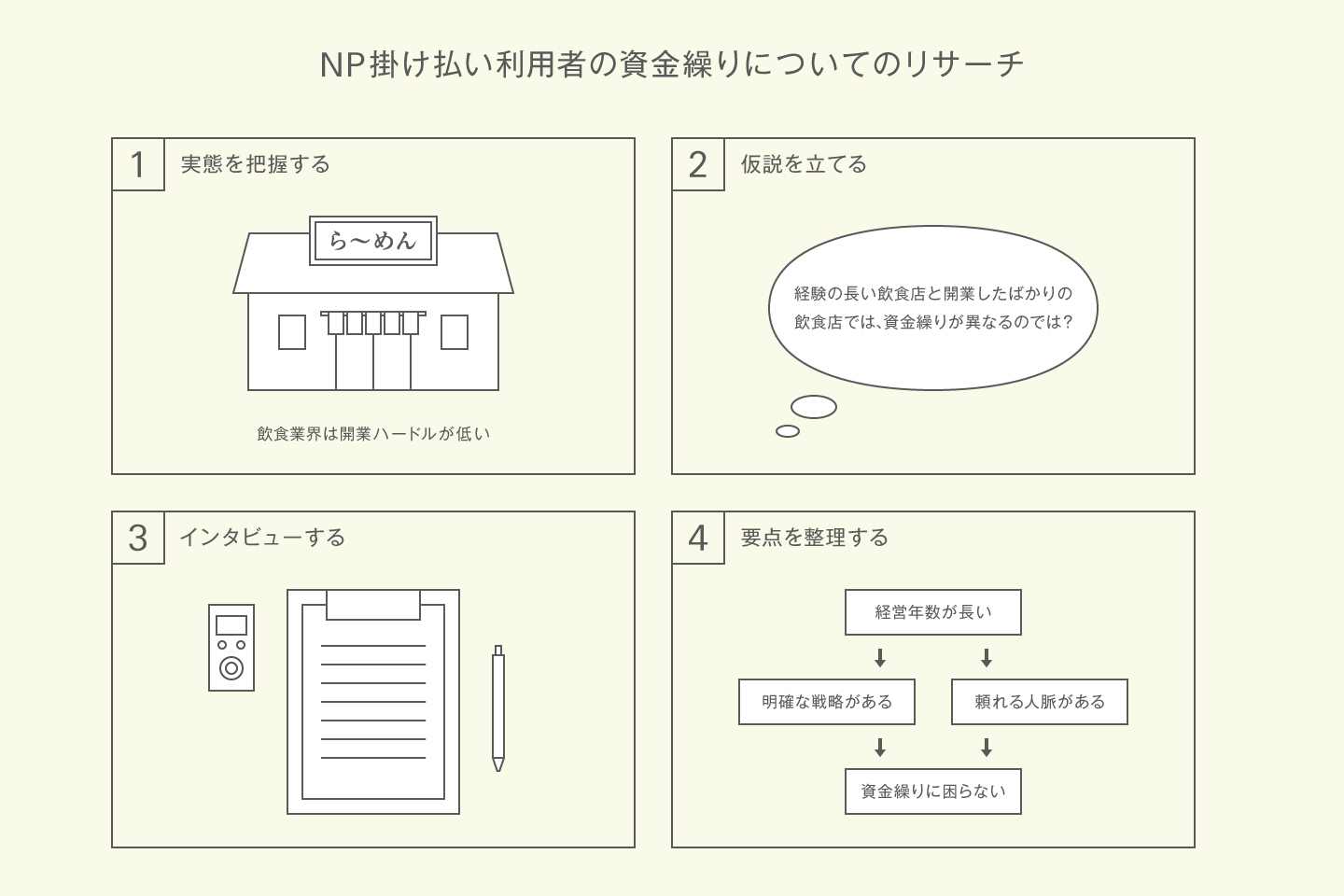 NP掛け払い利用者の資金繰りについてのリサーチ

1 実態を把握する

ら〜めん

飲食業界は開業ハードルが低い

2 仮説を立てる

経験の長い飲食店と開業したばかりの飲食店では、資金繰りが異なるのでは?

3 インタビューする

4 要点を整理する

経営年数が長い

明確な戦略がある

頼れる人脈がある

資金繰りに困らない