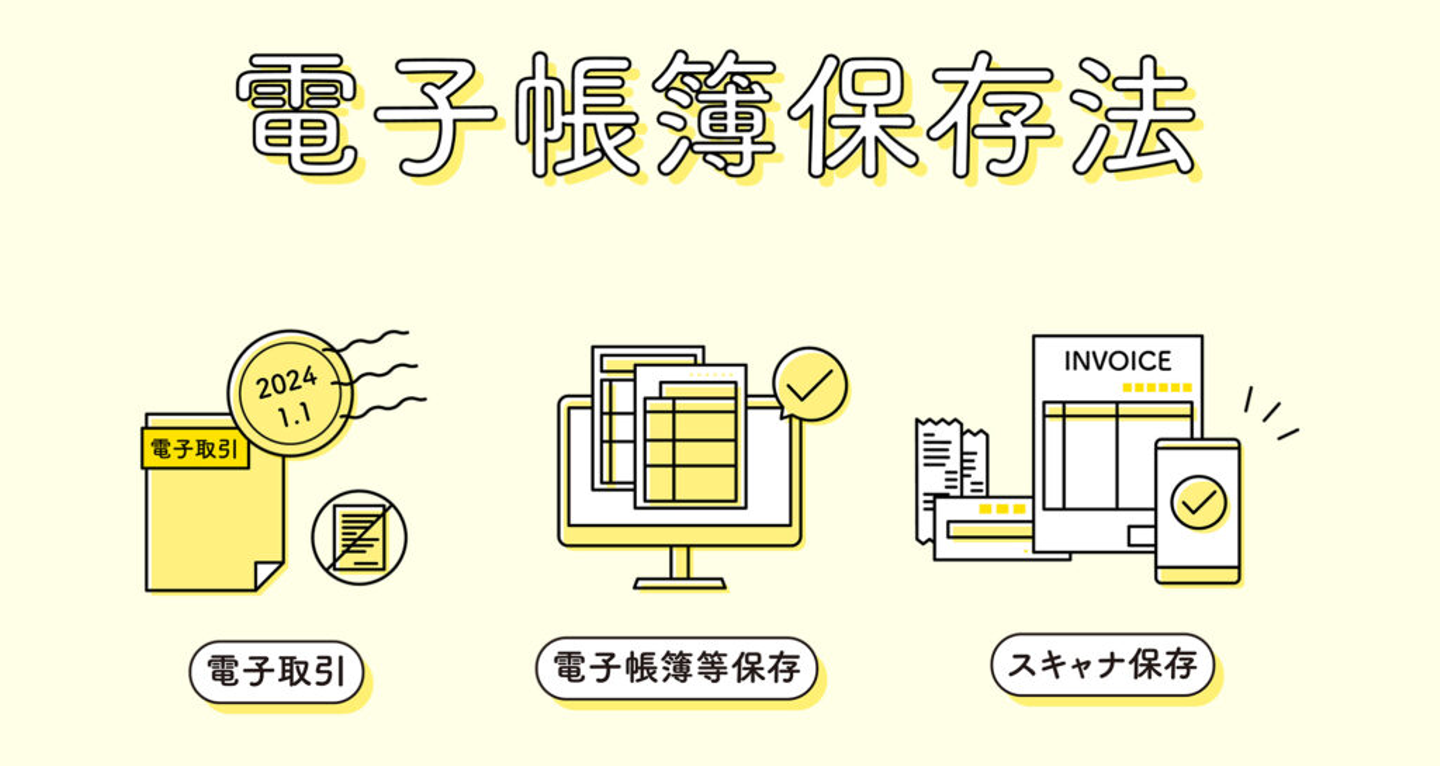 電子帳簿保存法

2024
1.1

電子取引

INVOICE

電子取引

電子帳簿等保存

スキャナ保存