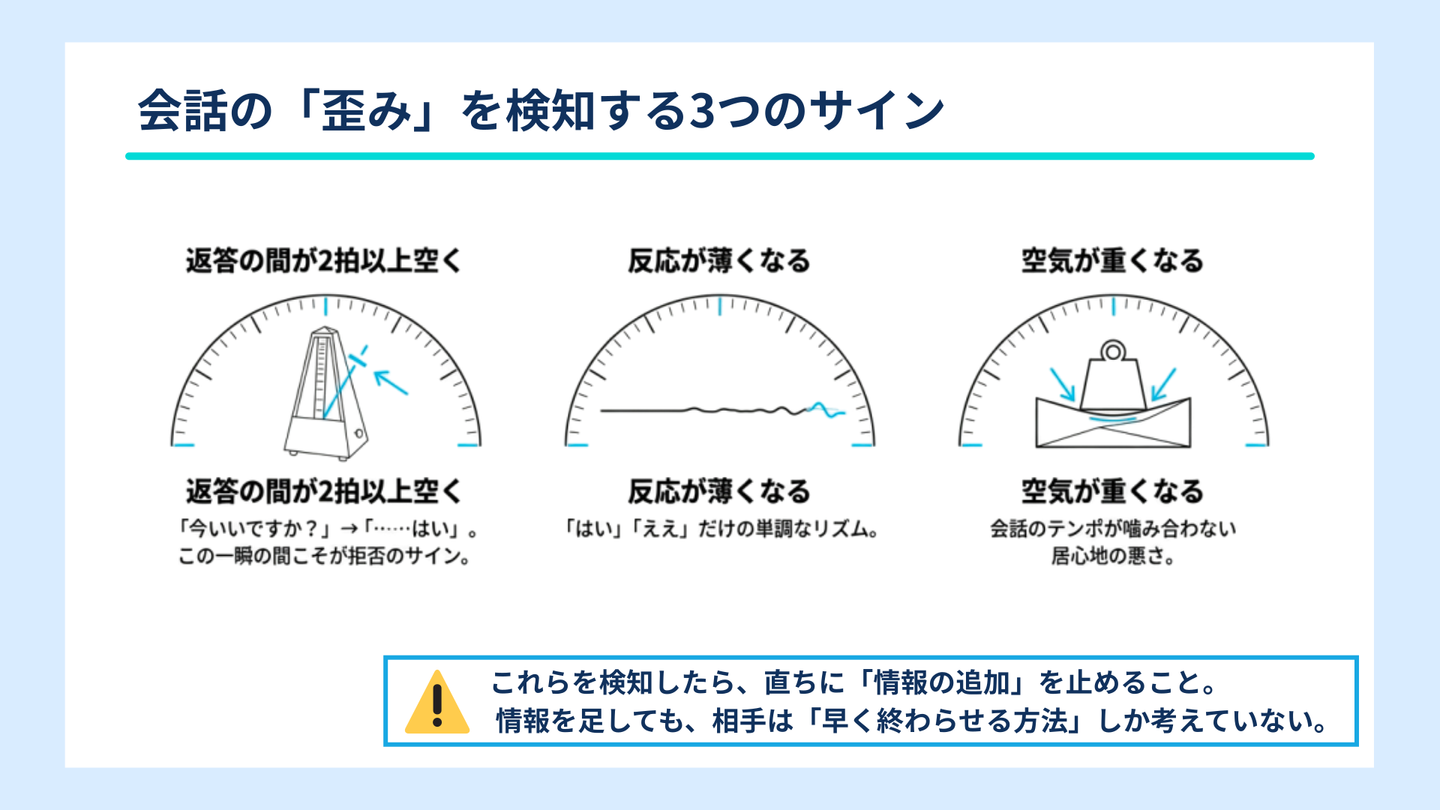 会話の「歪み」を検知する3つのサイン

返答の間が2拍以上空く

返答の間が2拍以上空く
「今いいですか？」→「……はい」。この一瞬の間こそが拒否のサイン。

反応が薄くなる

反応が薄くなる
「はい」「ええ」だけの単調なリズム。

空気が重くなる

空気が重くなる
会話のテンポが噛み合わない居心地の悪さ。

これらを検知したら、直ちに「情報の追加」を止めること。
情報を足しても、相手は「早く終わらせる方法」しか考えていない。