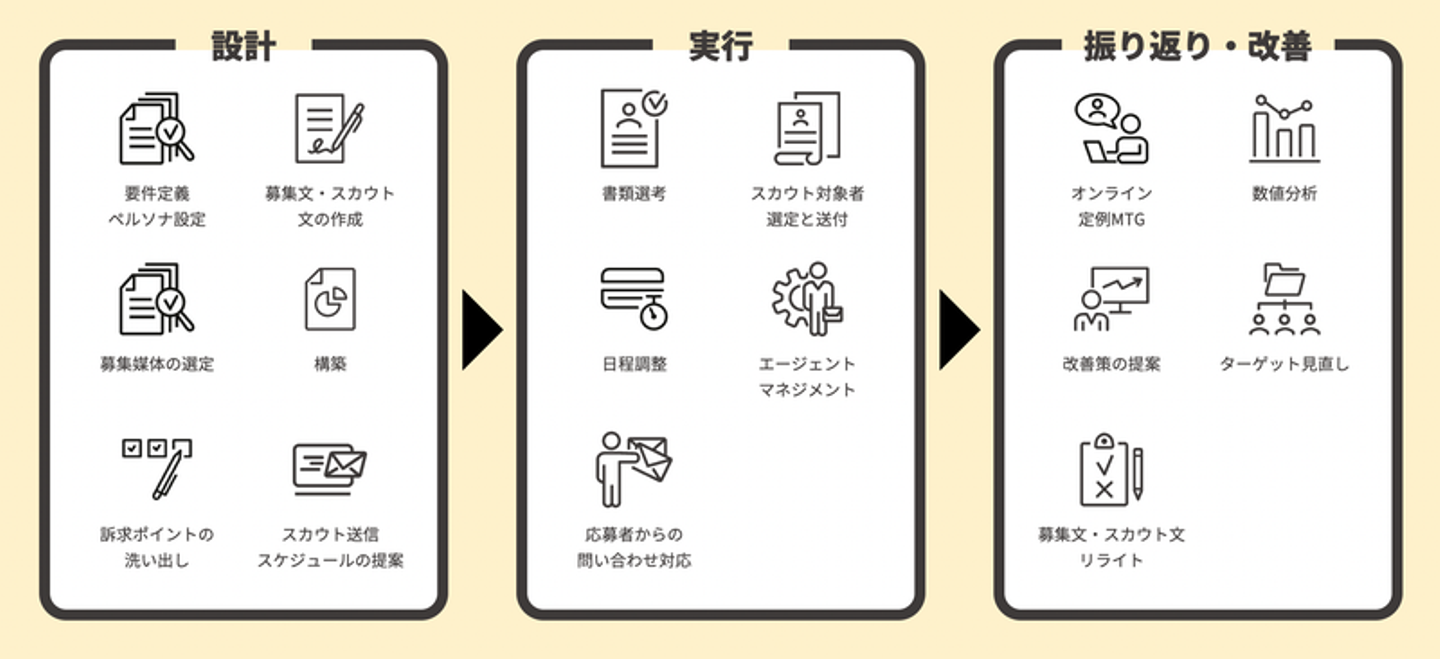 設計

要件定義
ペルソナ設定

募集文・スカウト文の作成

募集媒体の選定

構築

訴求ポイントの洗い出し

スカウト送信スケジュールの提案

実行

書類選考

スカウト対象者選定と送付

日程調整

エージェントマネジメント

応募者からの問い合わせ対応

振り返り・改善

オンライン定例MTG

数値分析

改善策の提案

ターゲット見直し

募集文・スカウト文リライト