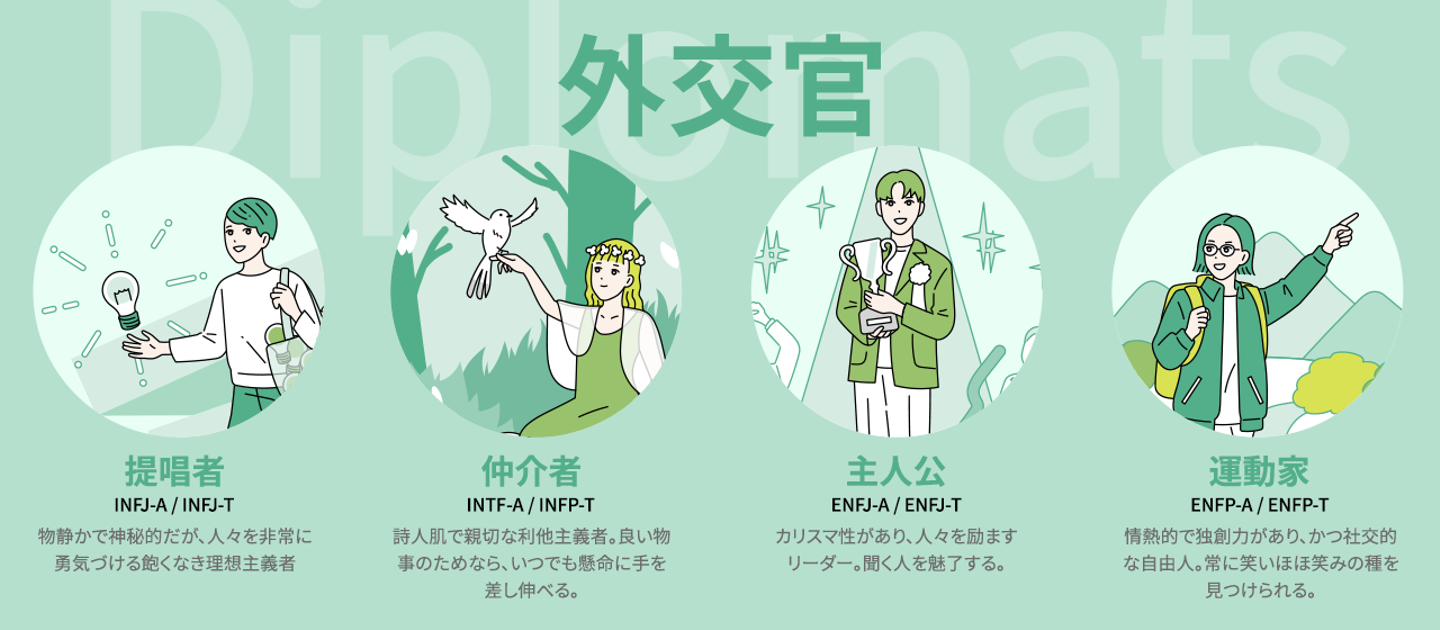 Diplomats

外交官

提唱者
INFJ-A / INFJ-T
物静かで神秘的だが、人々を非常に勇気づける飽くなき理想主義者

仲介者
INTF-A / INFP-T
詩人肌で親切な利他主義者。良い物事のためなら、いつでも懸命に手を差し伸べる。

主人公
ENFJ-A / ENFJ-T
カリスマ性があり、人々を励ますリーダー。聞く人を魅了する。

運動家
ENFP-A / ENFP-T
情熱的で独創力があり、かつ社交的な自由人。常に笑いほほ笑みの種を見つけられる。