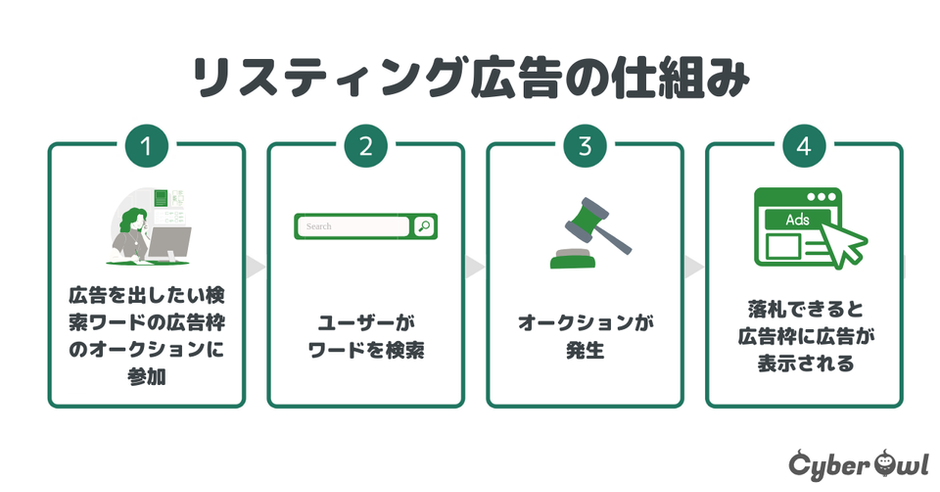 リスティング広告の仕組み

1

広告を出したい検索ワードの広告枠のオークションに参加

2

Search

ユーザーがワードを検索

3

オークションが発生

4

Ads

落札できると広告枠に広告が表示される

Cyber Owl