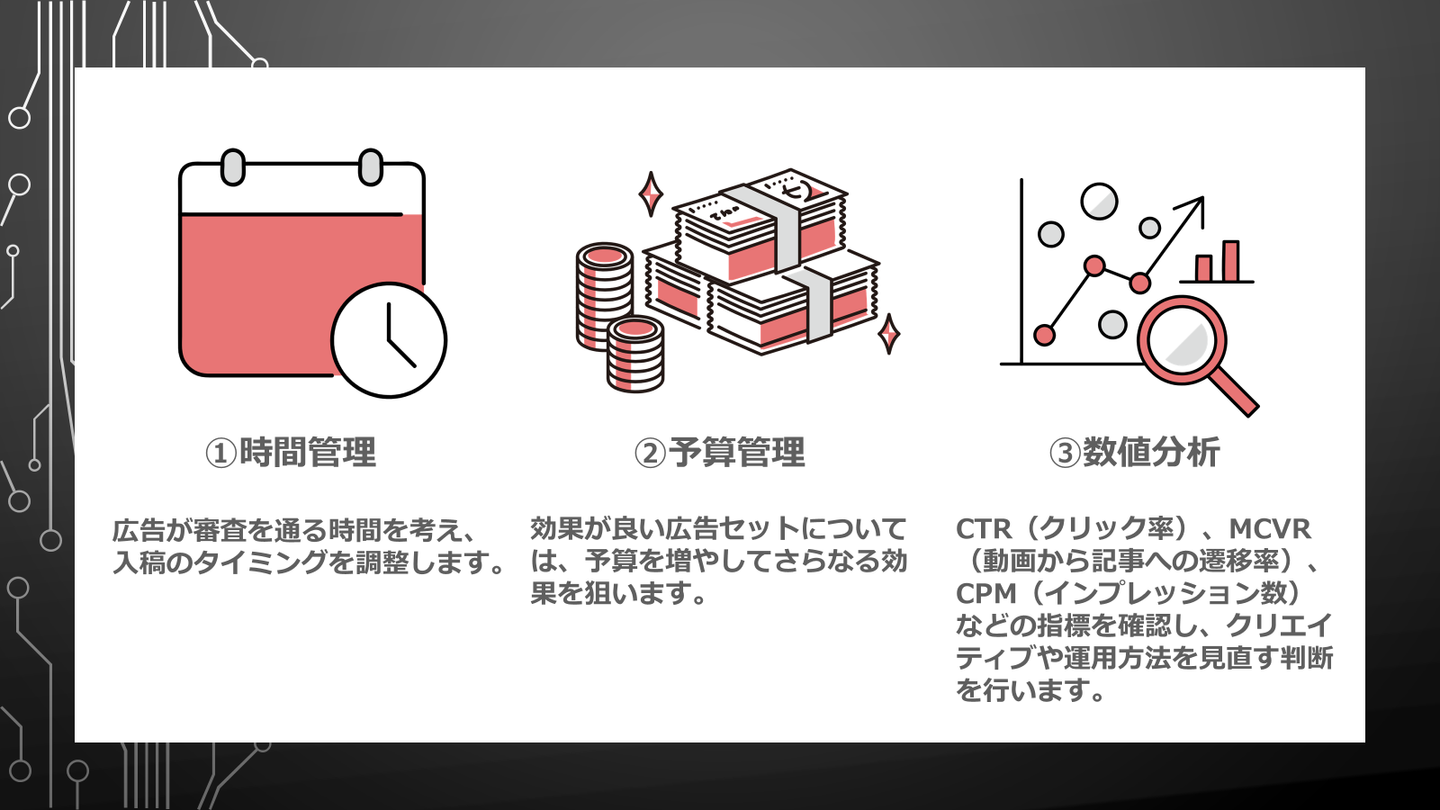 ①時間管理

広告が審査を通る時間を考え、入稿のタイミングを調整します。

②予算管理

効果が良い広告セットについては、予算を増やしてさらなる効果を狙います。

③数値分析

CTR（クリック率）、MCVR（動画から記事への遷移率）、CPM（インプレッション数）などの指標を確認し、クリエイティブや運用方法を見直す判断を行います。