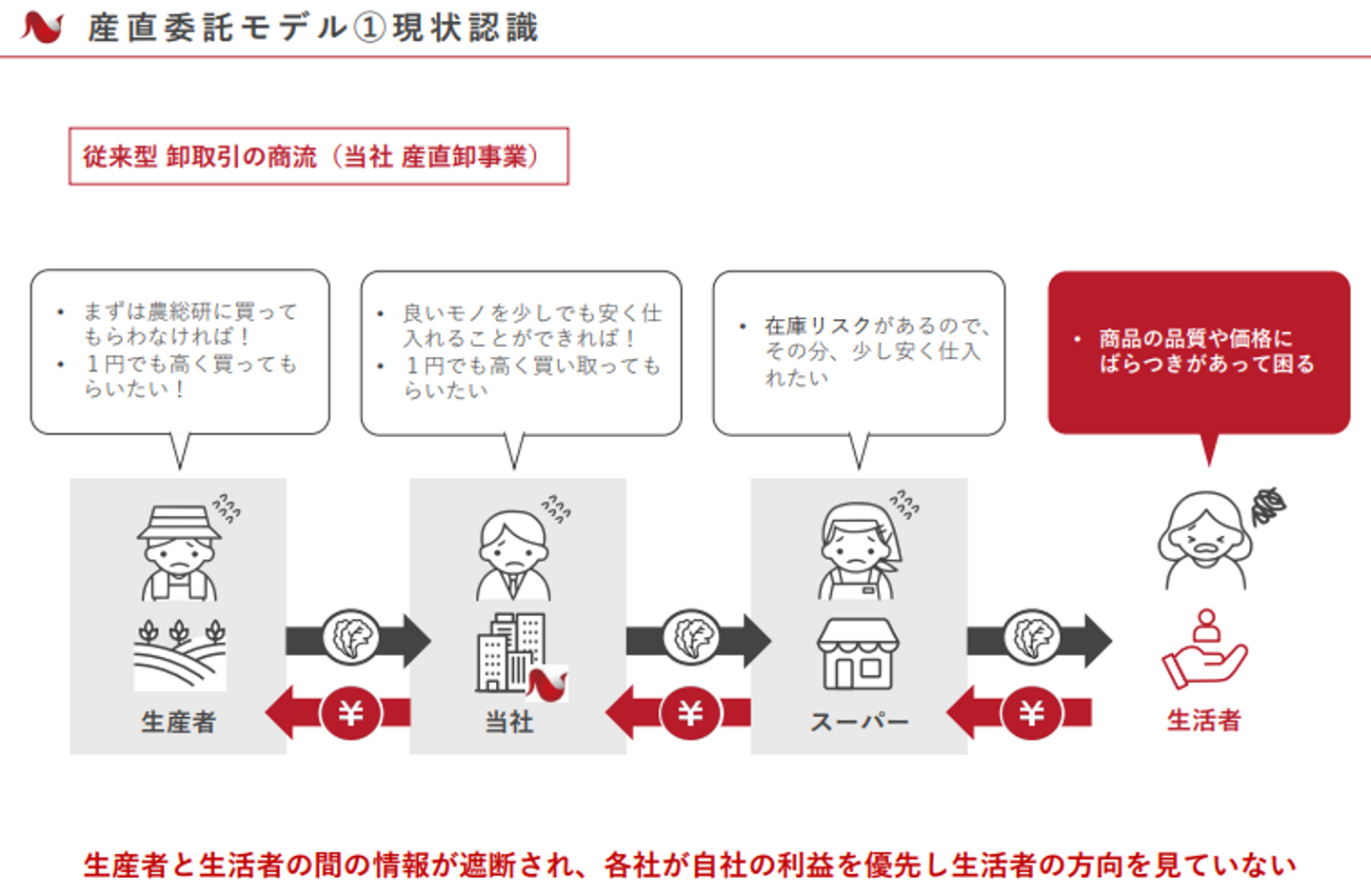 産直委託モデル①現状認識

従来型 卸取引の商流（当社 産直卸事業）

• まずは農総研に買ってもらわなければ！
• 1円でも高く買ってもらいたい！

• 良いモノを少しでも安く仕入れることができれば！
• 1円でも高く買い取ってもらいたい

• 在庫リスクがあるので、その分、少し安く仕入れたい

• 商品の品質や価格にばらつきがあって困る

生産者

¥

当社

¥

スーパー

¥

生活者

生産者と生活者の間の情報が遮断され、各社が自社の利益を優先し生活者の方向を見ていない