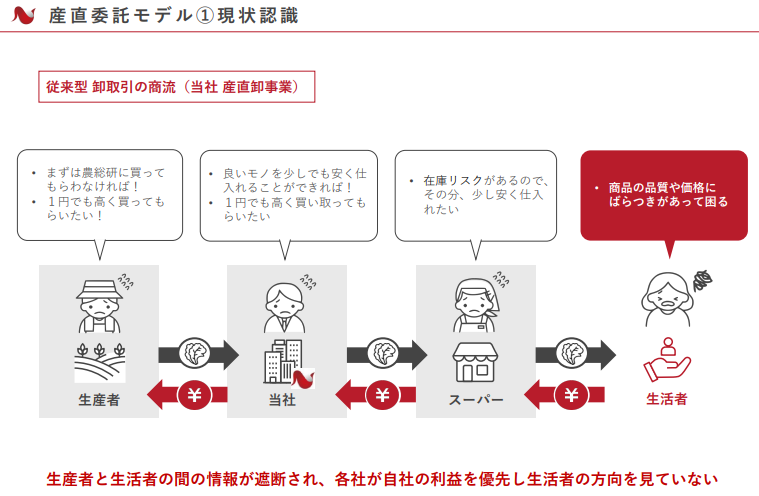 産直委託モデル①現状認識

従来型 卸取引の商流（当社 産直卸事業）

• まずは農総研に買ってもらわなければ！
• １円でも高く買ってもらいたい！

• 良いモノを少しでも安く仕入れることができれば！
• １円でも高く買い取ってもらいたい

• 在庫リスクがあるので、その分、少し安く仕入れたい

• 商品の品質や価格にばらつきがあって困る

生産者

¥

当社

¥

スーパー

¥

生活者

生産者と生活者の間の情報が遮断され、各社が自社の利益を優先し生活者の方向を見ていない