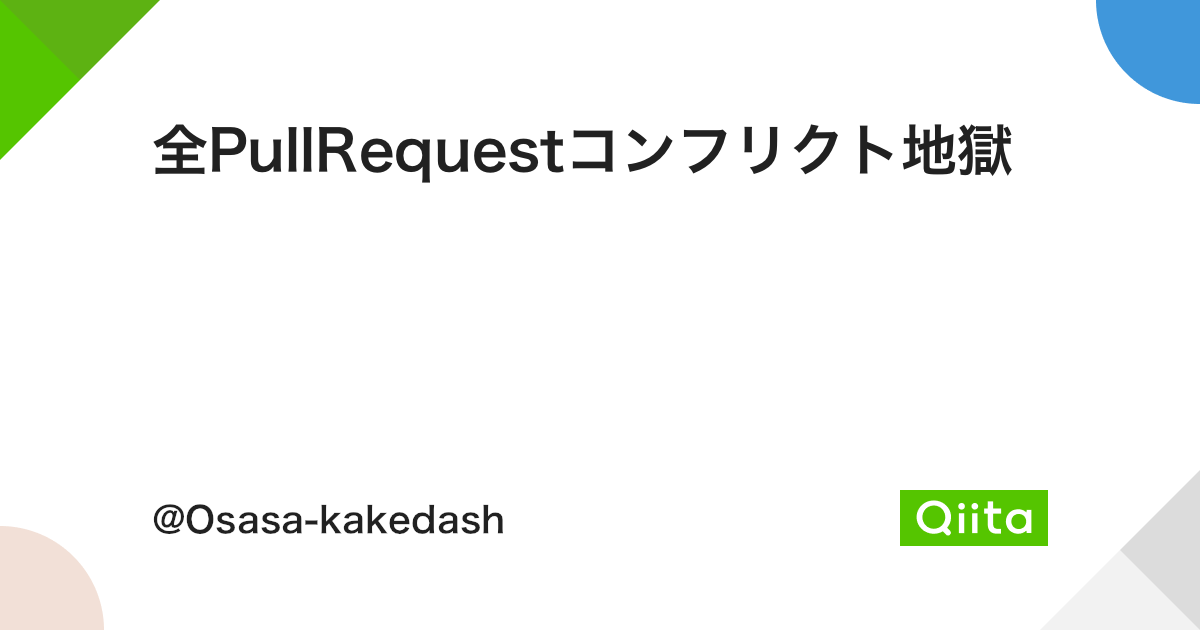 全PullRequestコンフリクト地獄

@Osasa-kakedash

Qiita