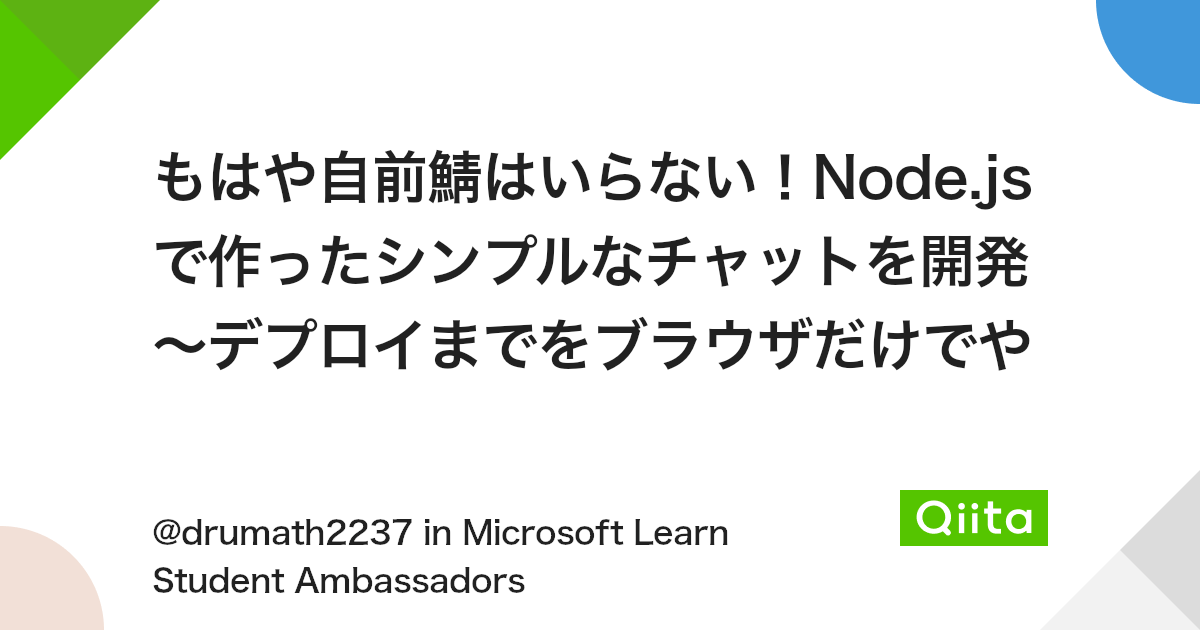 もはや自前鯖はいらない！Node.jsで作ったシンプルなチャットを開発〜デプロイまでをブラウザだけでや

@drumath2237 in Microsoft Learn Student Ambassadors

Qiita