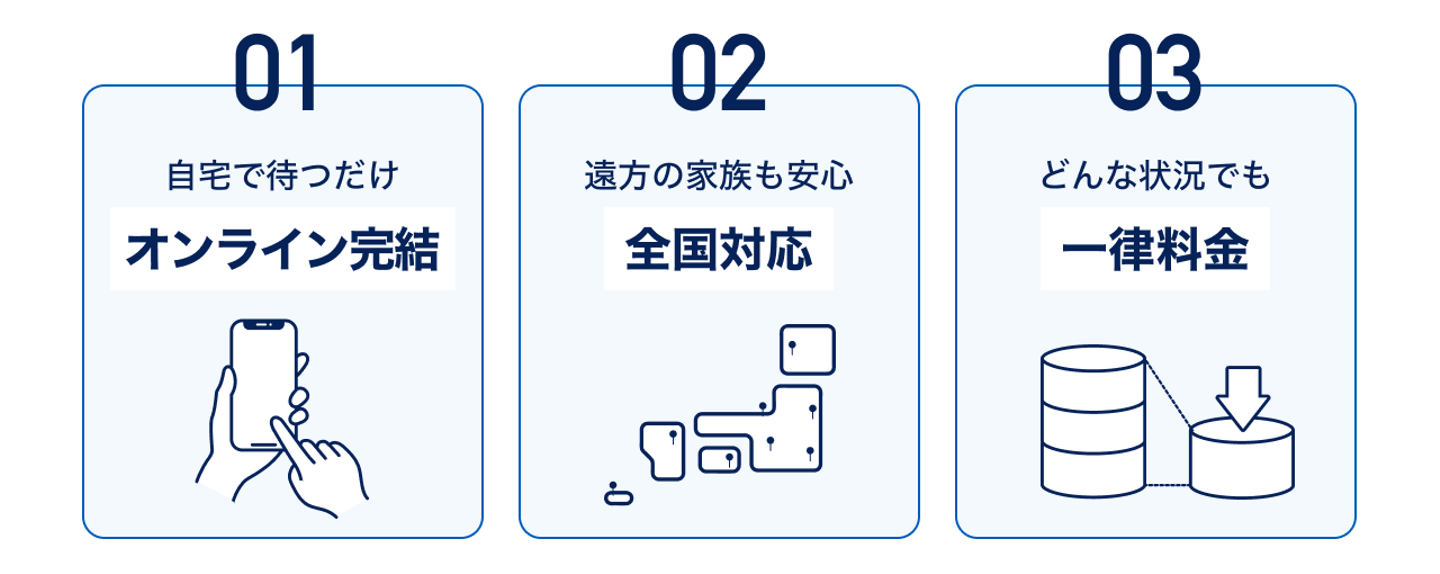 01

自宅で待つだけ

オンライン完結

02

遠方の家族も安心

全国対応

03

どんな状況でも

一律料金