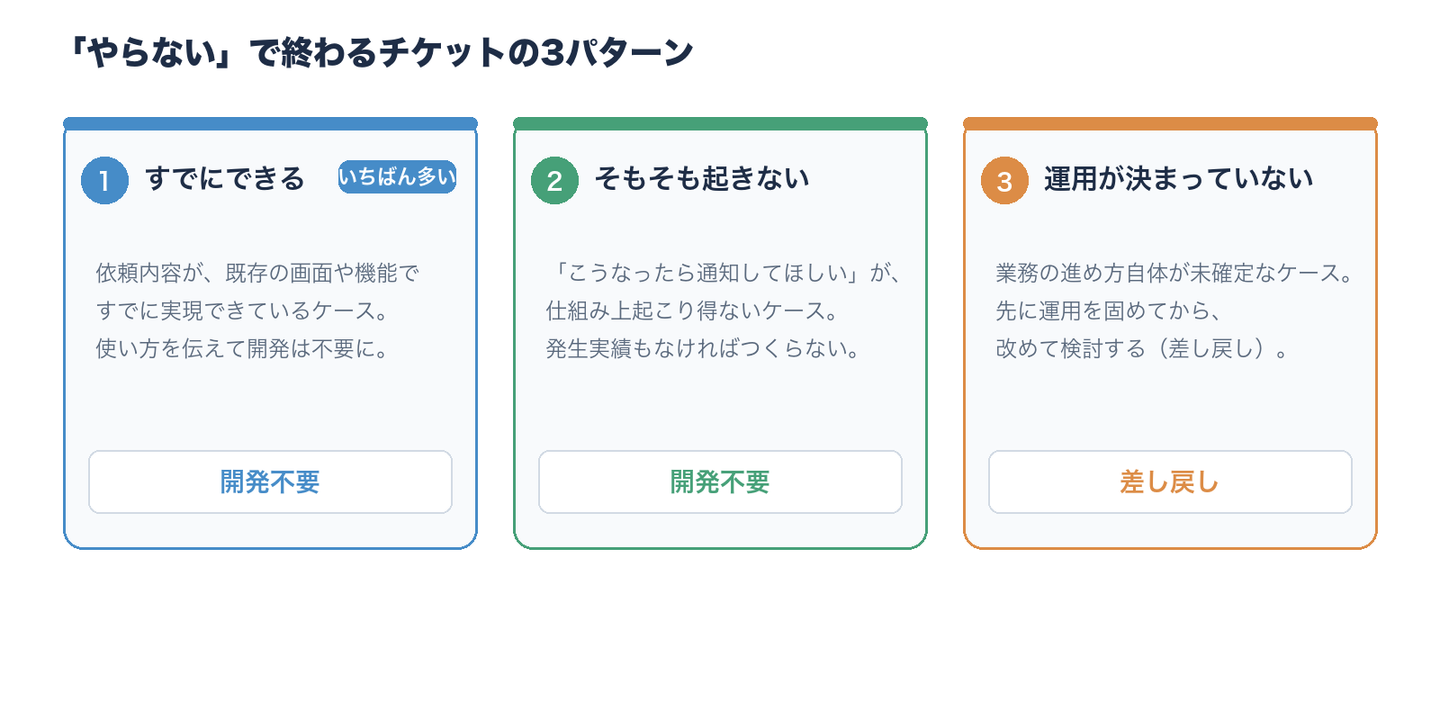 「やらない」で終わるチケットの3パターン

1 すでにできる いちばん多い

依頼内容が、既存の画面や機能ですでに実現できているケース。使い方を伝えて開発は不要に。

開発不要

2 そもそも起きない

「こうなったら通知してほしい」が、仕組み上起こり得ないケース。発生実績もなければつくらない。

開発不要

3 運用が決まっていない

業務の進め方自体が未確定なケース。先に運用を固めてから、改めて検討する（差し戻し）。

差し戻し