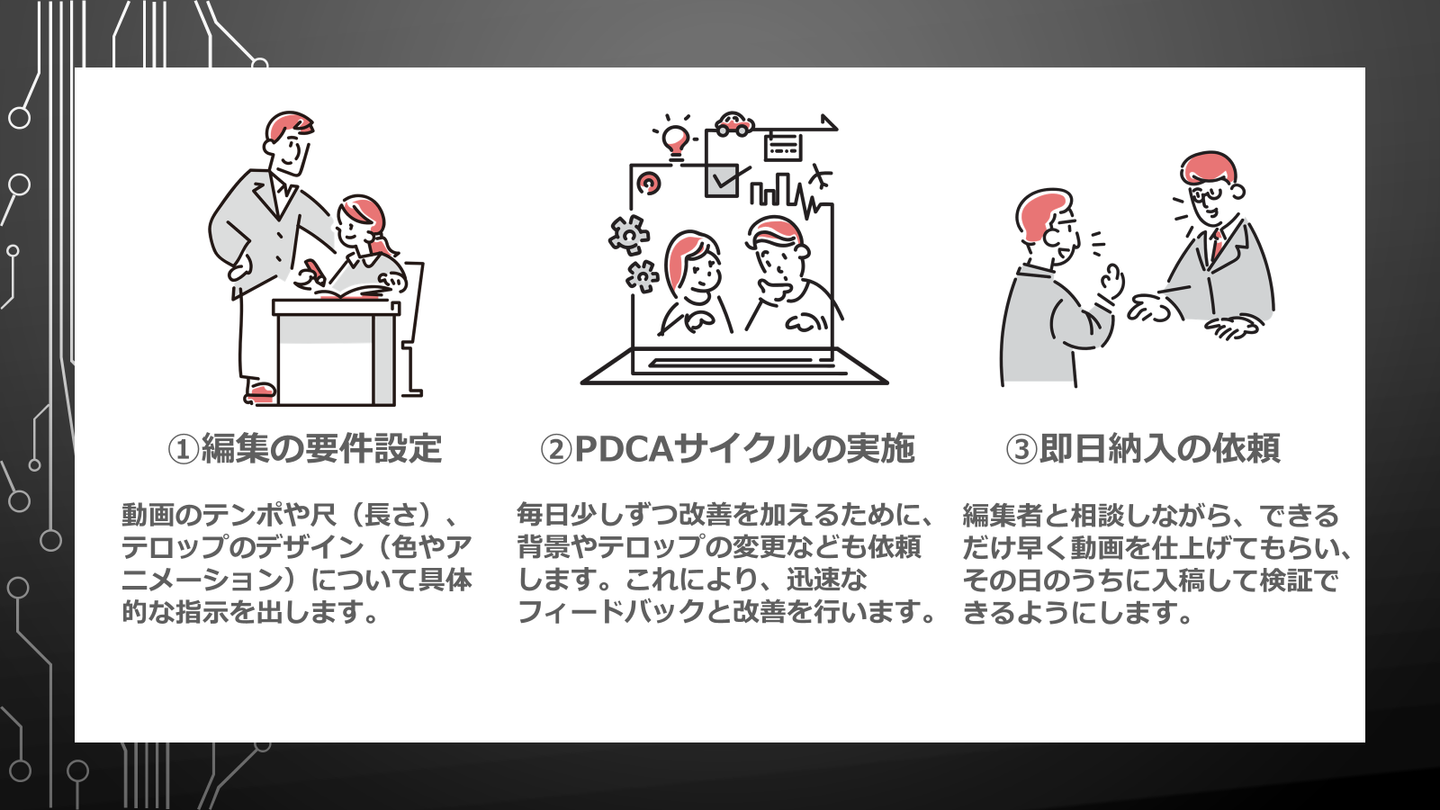 ①編集の要件設定

動画のテンポや尺（長さ）、テロップのデザイン（色やアニメーション）について具体的な指示を出します。

②PDCAサイクルの実施

毎日少しずつ改善を加えるために、背景やテロップの変更なども依頼します。これにより、迅速なフィードバックと改善を行います。

③即日納入の依頼

編集者と相談しながら、できるだけ早く動画を仕上げてもらい、その日のうちに入稿して検証できるようにします。