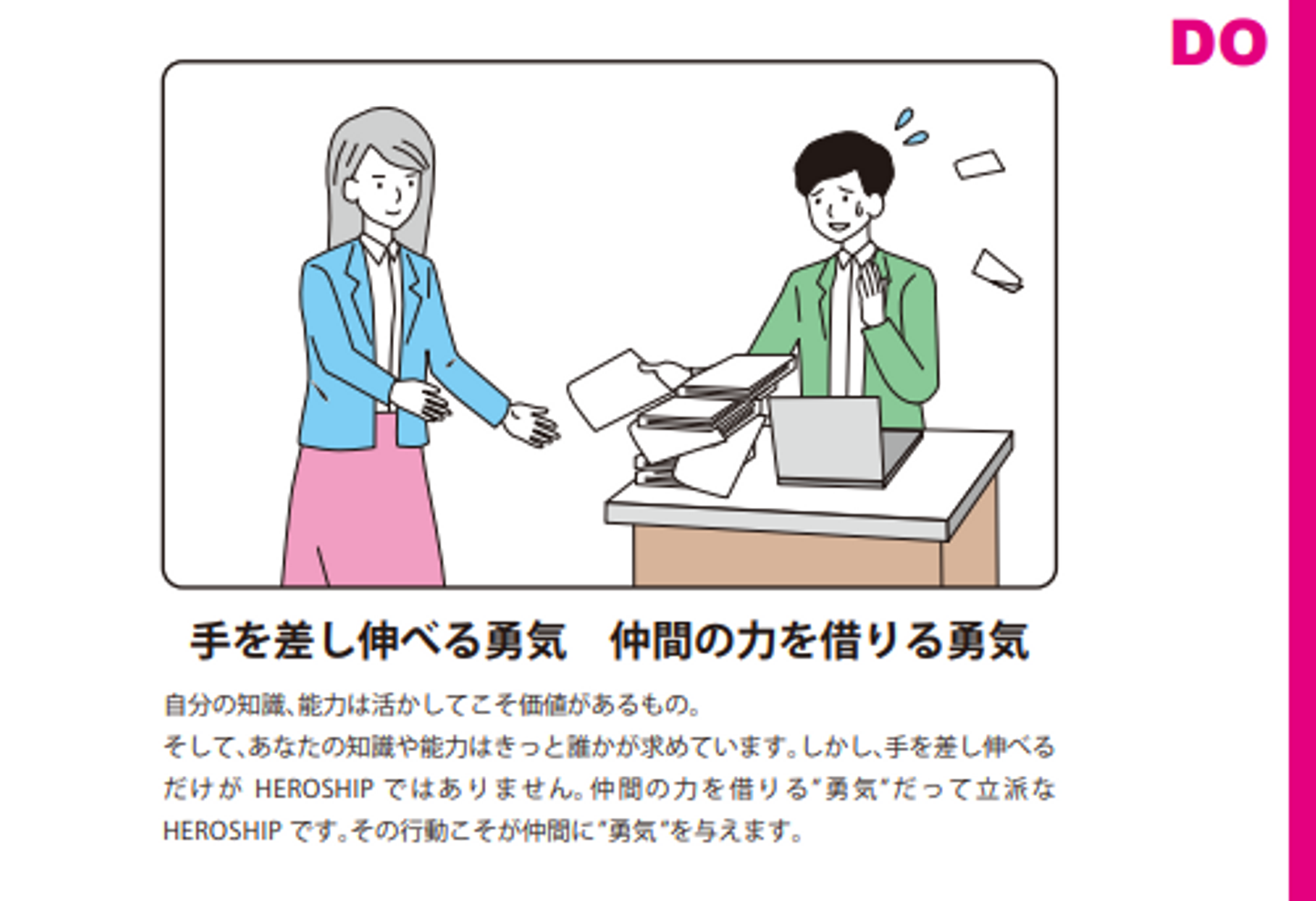 DO

手を差し伸べる勇気　仲間の力を借りる勇気

自分の知識、能力は活かしてこそ価値があるもの。
そして、あなたの知識や能力はきっと誰かが求めています。しかし、手を差し伸べるだけが HEROSHIP ではありません。仲間の力を借りる"勇気"だって立派な HEROSHIP です。その行動こそが仲間に"勇気"を与えます。