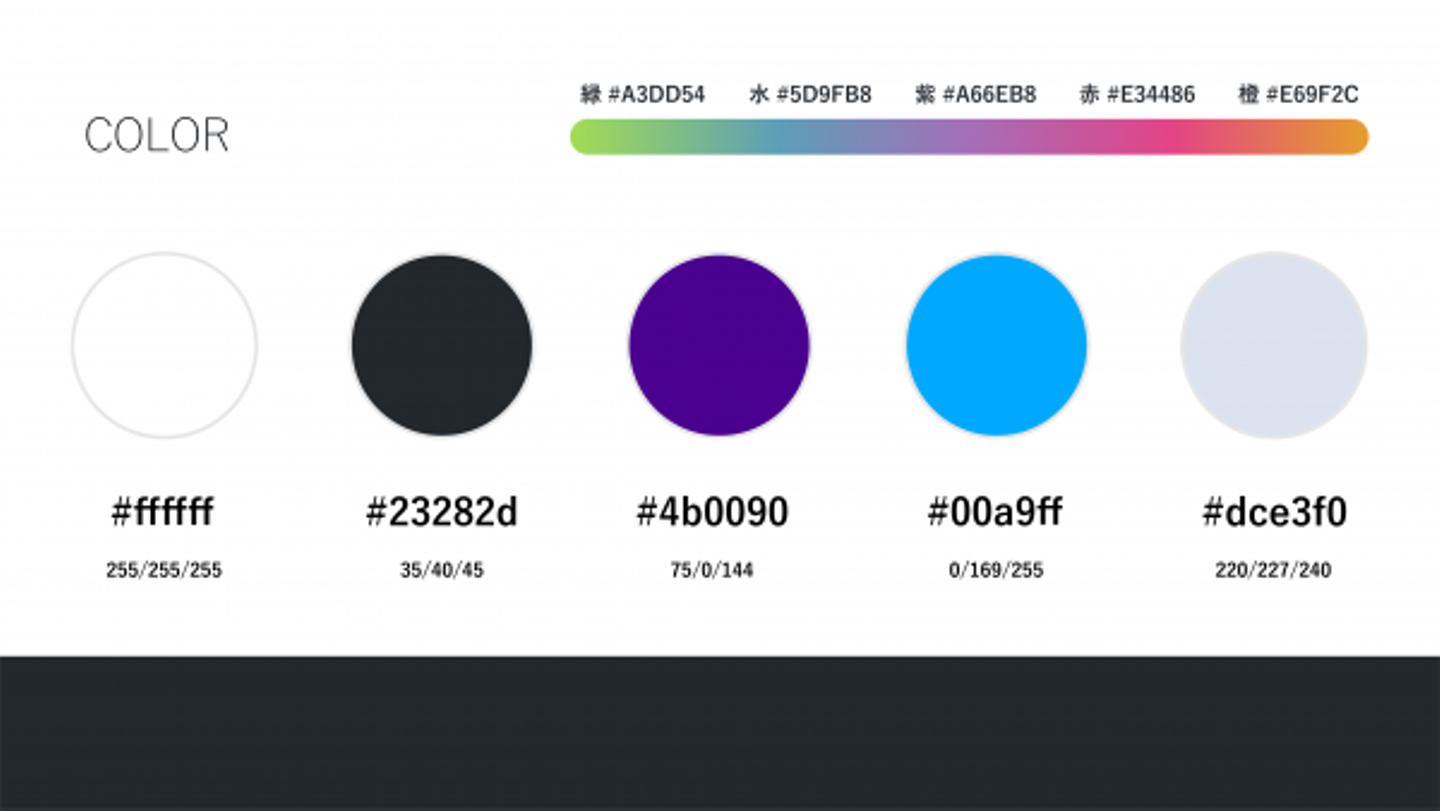 COLOR

緑 #A3DD54 水 #5D9FB8 紫 #A66EB8 赤 #E34486 橙 #E69F2C

#ffffff
255/255/255

#23282d
35/40/45

#4b0090
75/0/144

#00a9ff
0/169/255

#dce3f0
220/227/240