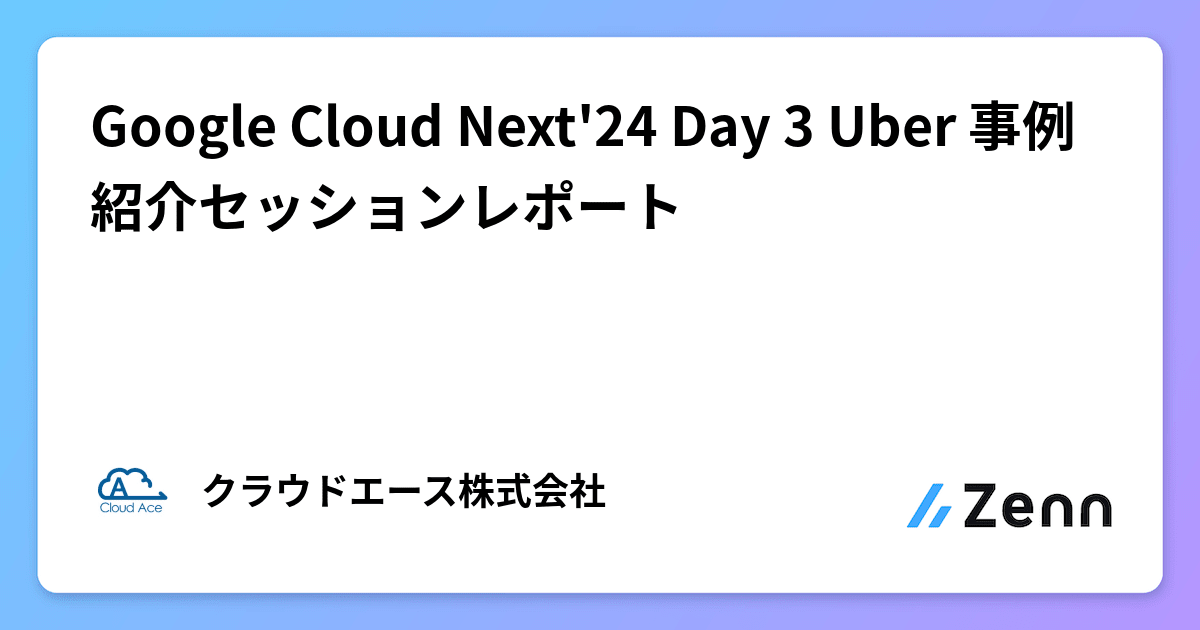 Google Cloud Next'24 Day 3 Uber 事例紹介セッションレポート

Cloud Ace

クラウドエース株式会社

Zenn