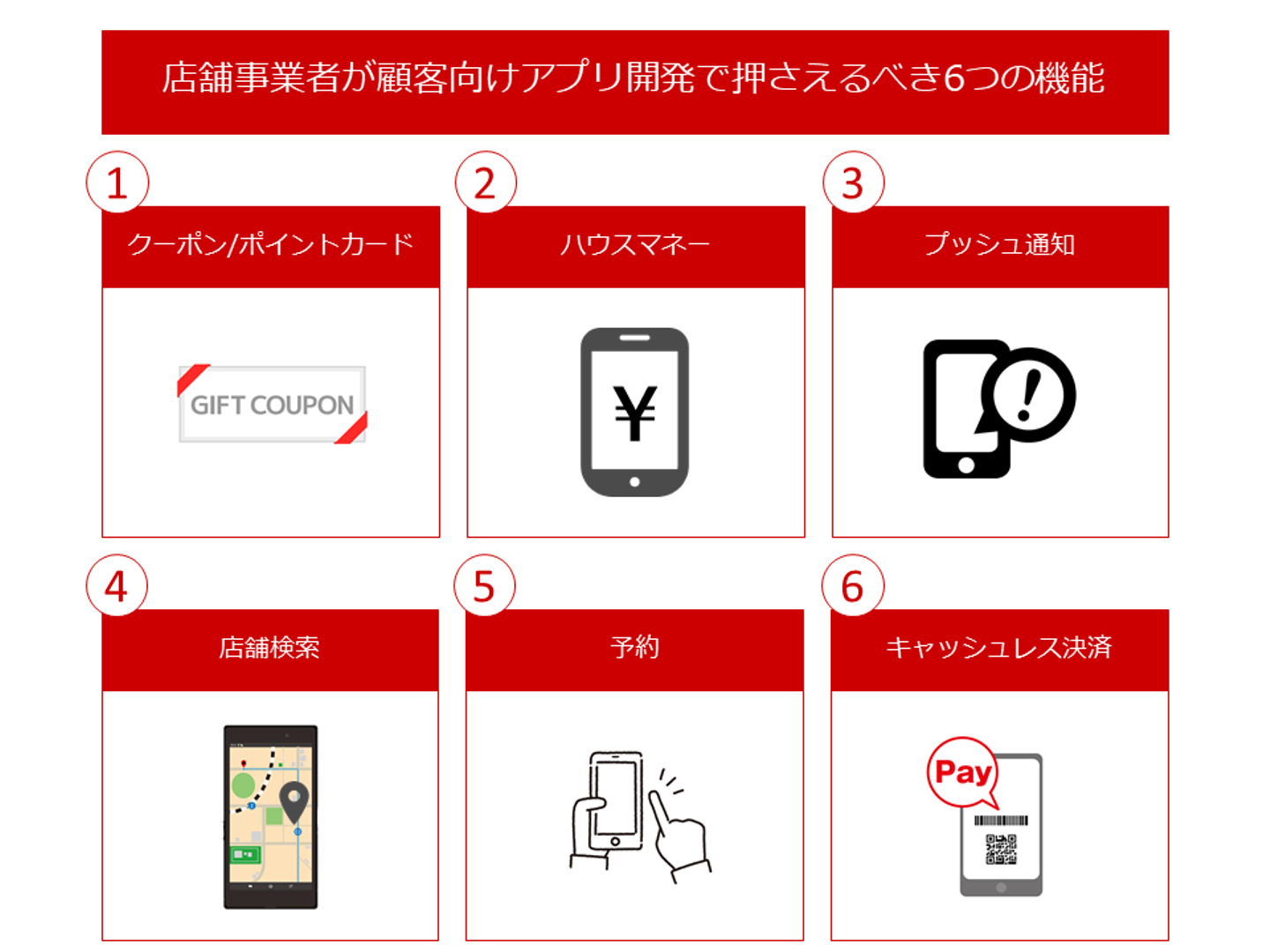 店舗事業者が顧客向けアプリ開発で押さえるべき6つの機能

1
クーポン/ポイントカード
GIFT COUPON

2
ハウスマネー
¥

3
プッシュ通知
!

4
店舗検索

5
予約

6
キャッシュレス決済
Pay