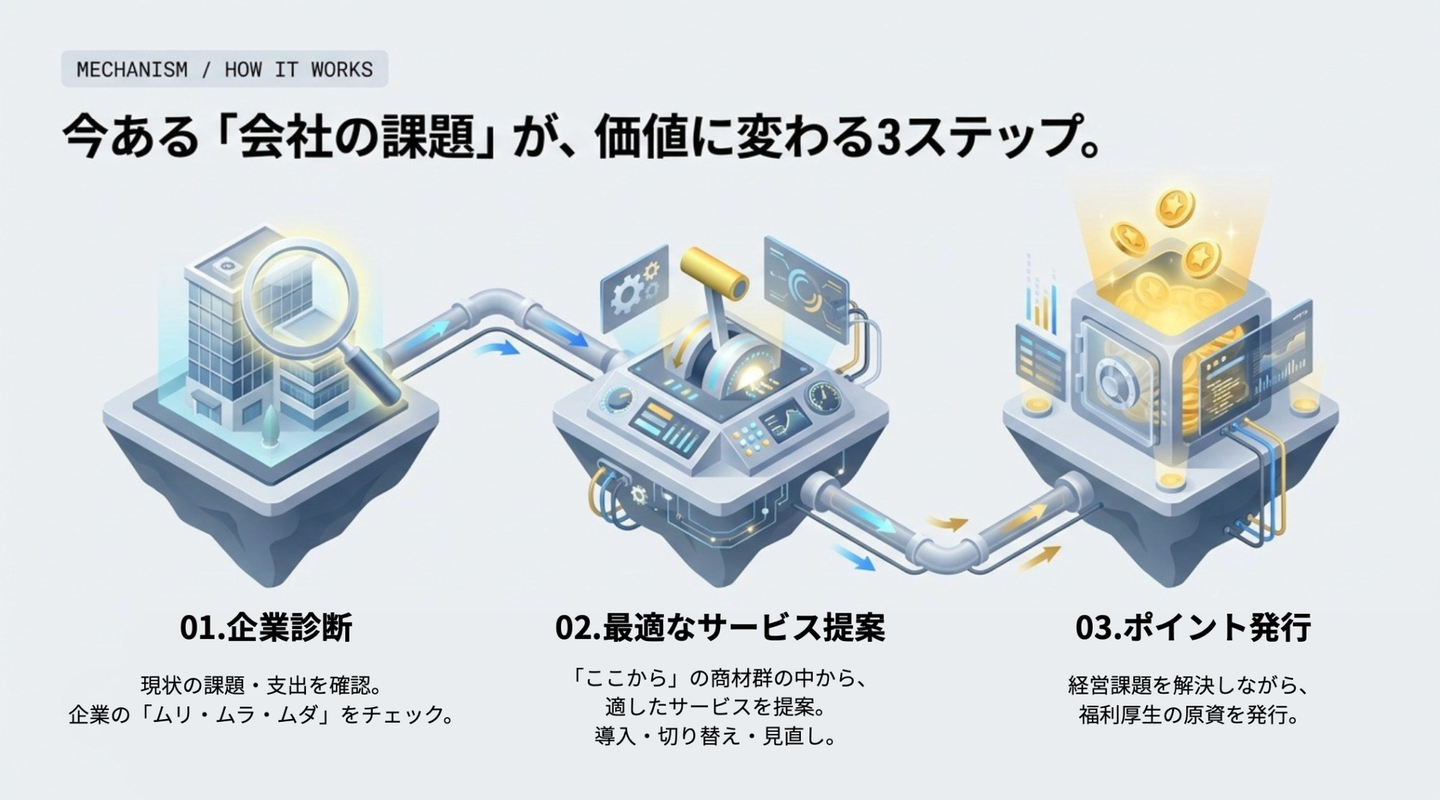 MECHANISM / HOW IT WORKS

今ある「会社の課題」が、価値に変わる3ステップ。

01.企業診断

現状の課題・支出を確認。
企業の「ムリ・ムラ・ムダ」をチェック。

02.最適なサービス提案

「ここから」の商材群の中から、
適したサービスを提案。
導入・切り替え・見直し。

03.ポイント発行

経営課題を解決しながら、
福利厚生の原資を発行。