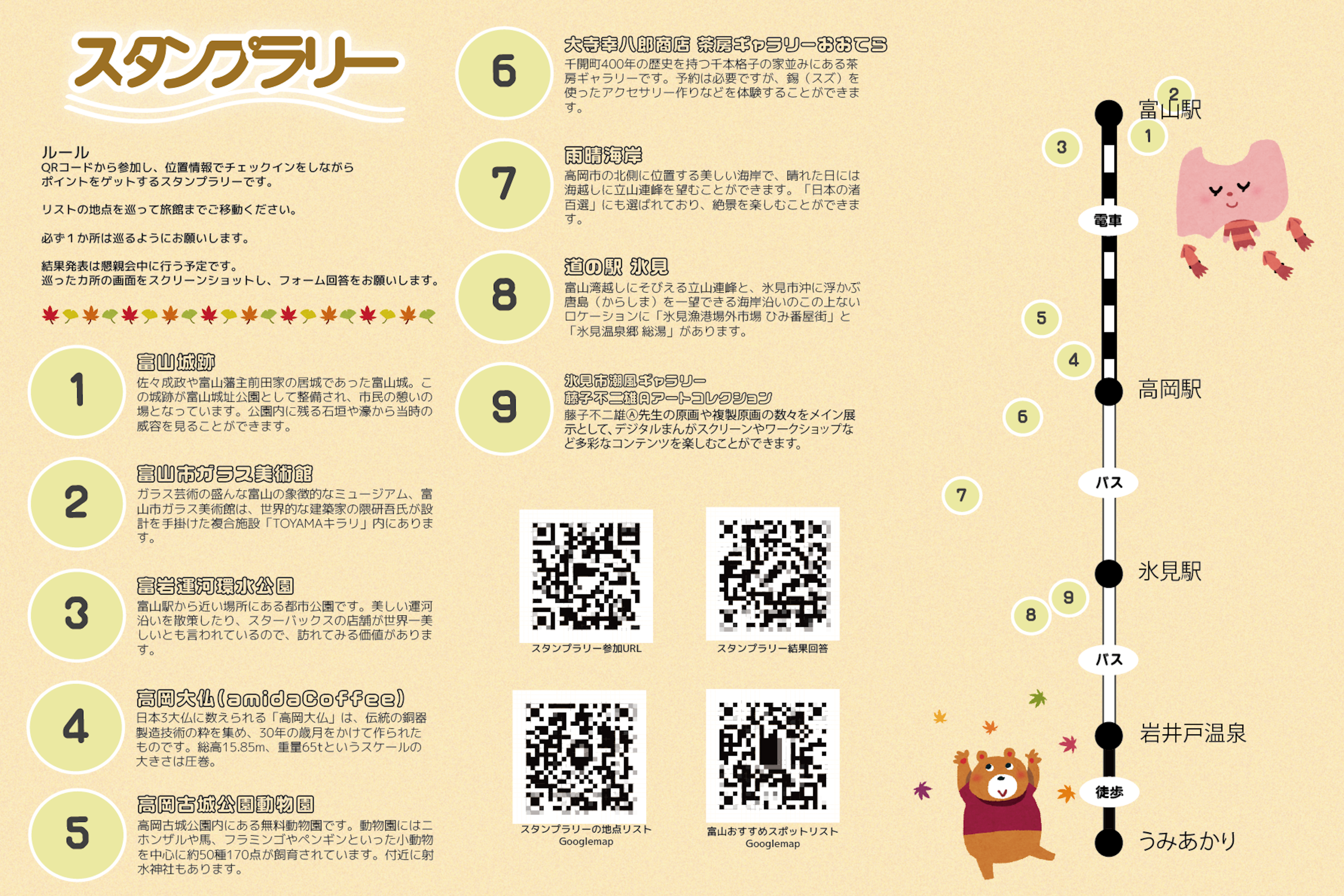 スタンプラリー

ルール
QRコードから参加し、位置情報でチェックインをしながらポイントをゲットするスタンプラリーです。

リストの地点を巡って旅館までご移動ください。

必ず１か所は巡るようにお願いします。

結果発表は懇親会中に行う予定です。
巡ったカ所の画面をスクリーンショットし、フォーム回答をお願いします。

1
富山城跡
佐々成政や富山藩主前田家の居城であった富山城。この城跡が富山城址公園として整備され、市民の憩いの場となっています。公園内に残る石垣や濠から当時の威容を見ることができます。

2
富山市ガラス美術館
ガラス芸術の盛んな富山の象徴的なミュージアム、富山市ガラス美術館は、世界的な建築家の隈研吾氏が設計を手掛けた複合施設「TOYAMAキラリ」内にあります。

3
富岩運河環水公園
富山駅から近い場所にある都市公園です。美しい運河沿いを散策したり、スターバックスの店舗が世界一美しいとも言われているので、訪れてみる価値があります。

4
高岡大仏(amidaCoffee)
日本3大仏に数えられる「高岡大仏」は、伝統の銅器製造技術の粋を集め、30年の歳月をかけて作られたものです。総高15.85m、重量65tというスケールの大きさは圧巻。

5
高岡古城公園動物園
高岡古城公園内にある無料動物園です。動物園にはニホンザルや馬、フラミンゴやペンギンといった小動物を中心に約50種170点が飼育されています。付近に射水神社もあります。

6
大寺幸八郎商店 茶房ギャラリーおおてら
千開町400年の歴史を持つ千本格子の家並みにある茶房ギャラリーです。予約は必要ですが、錫（スズ）を使ったアクセサリー作りなどを体験することができます。

7
雨晴海岸
高岡市の北側に位置する美しい海岸で、晴れた日には海越しに立山連峰を望むことができます。「日本の渚百選」にも選ばれており、絶景を楽しむことができます。

8
道の駅 氷見
富山湾越しにそびえる立山連峰と、氷見市沖に浮かぶ唐島（からしま）を一望できる海岸沿いのこの上ないロケーションに「氷見漁港場外市場 ひみ番屋街」と「氷見温泉郷 総湯」があります。

9
氷見市潮風ギャラリー
藤子不二雄Ⓐアートコレクション
藤子不二雄Ⓐ先生の原画や複製原画の数々をメイン展示として、デジタルまんがスクリーンやワークショップなど多彩なコンテンツを楽しむことができます。

スタンプラリー参加URL
スタンプラリー結果回答
スタンプラリーの地点リスト
Googlemap
富山おすすめスポットリスト
Googlemap

2
富山駅
1
3
電車
5
4
高岡駅
6
バス
7
氷見駅
9
8
バス
岩井戸温泉
徒歩
うみあかり