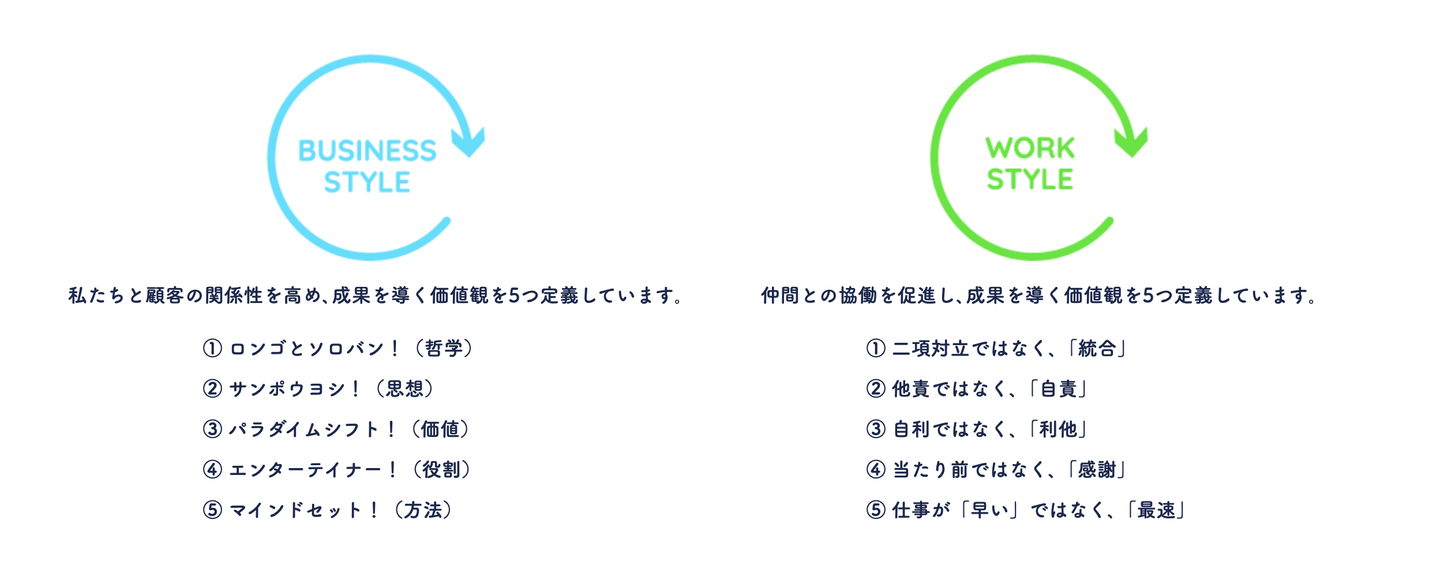 BUSINESS
STYLE

私たちと顧客の関係性を高め、成果を導く価値観を5つ定義しています。

①ロンゴとソロバン！（哲学）
②サンポウヨシ！（思想）
③パラダイムシフト！（価値）
④エンターテイナー！（役割）
⑤マインドセット！（方法）

WORK
STYLE

仲間との協働を促進し、成果を導く価値観を5つ定義しています。

①二項対立ではなく、「統合」
②他責ではなく、「自責」
③自利ではなく、「利他」
④当たり前ではなく、「感謝」
⑤仕事が「早い」ではなく、「最速」