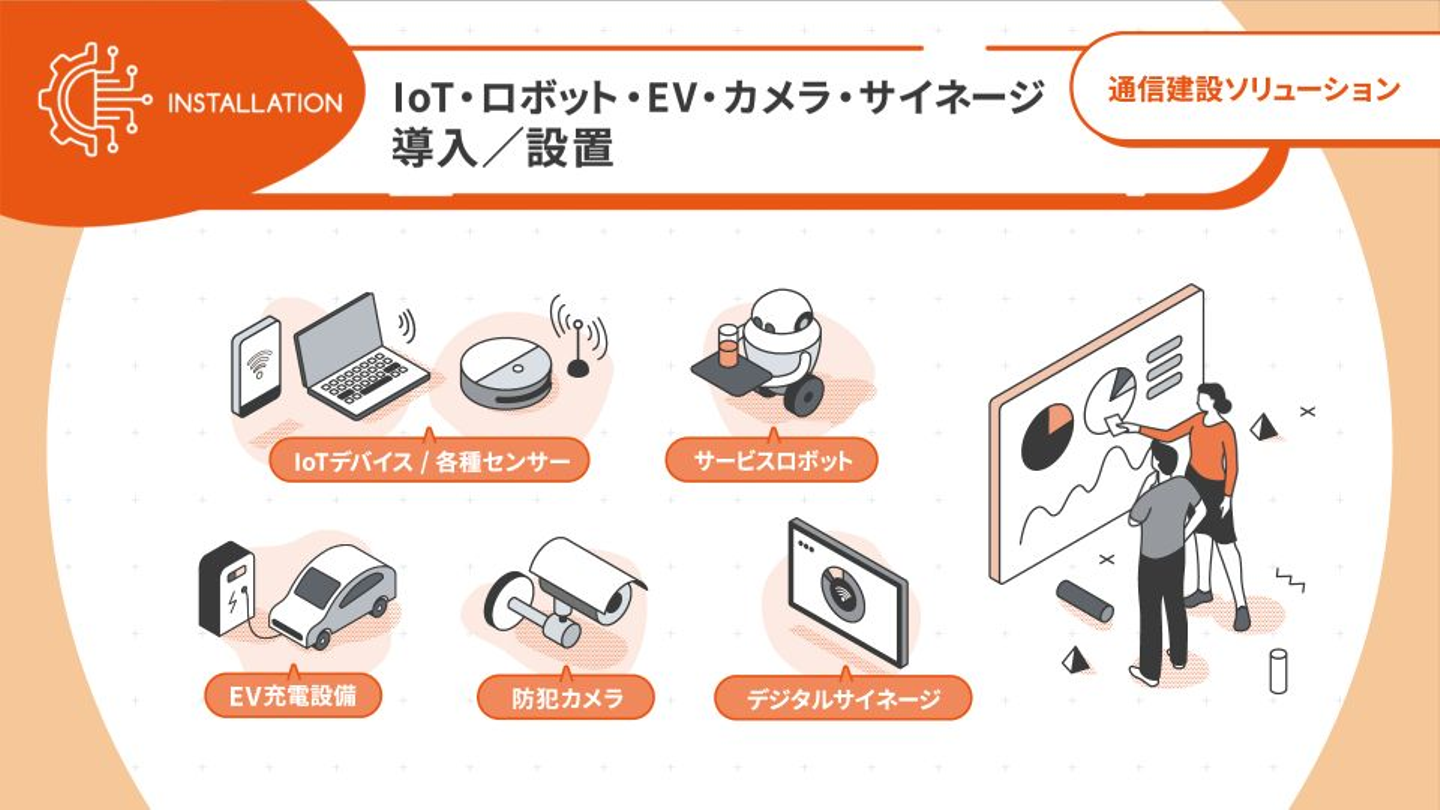 INSTALLATION

IoT・ロボット・EV・カメラ・サイネージ
導入／設置

通信建設ソリューション

IoTデバイス / 各種センサー

サービスロボット

EV充電設備

防犯カメラ

デジタルサイネージ