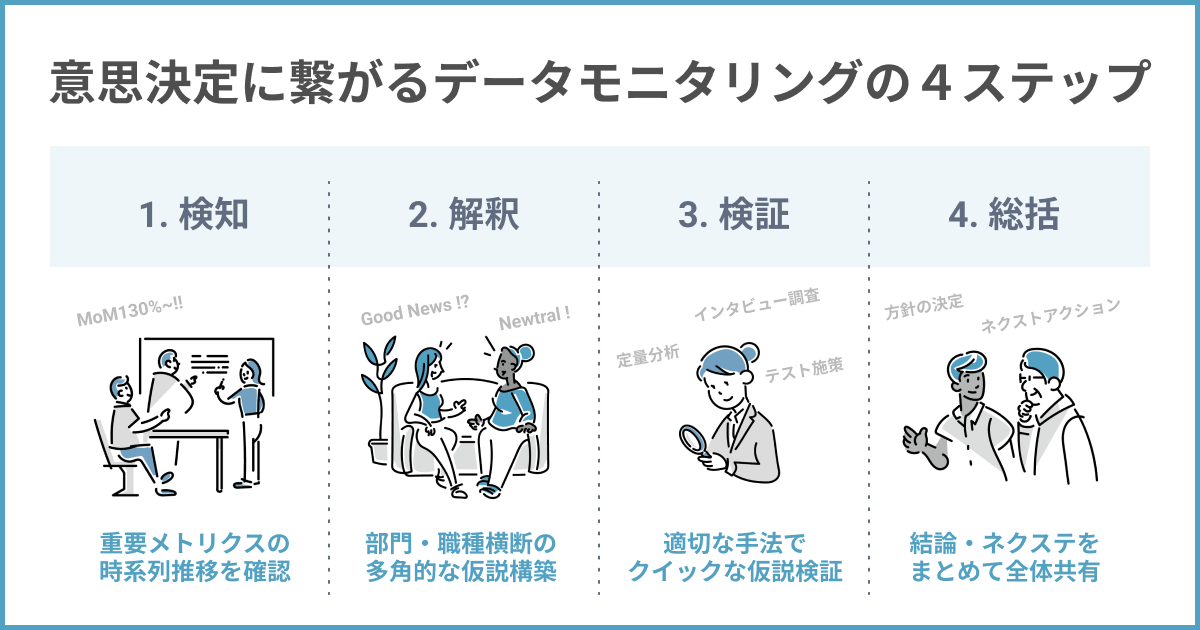 意思決定に繋がるデータモニタリングの４ステップ

1. 検知

MoM130%~!!

重要メトリクスの時系列推移を確認

2. 解釈

Good News !?

Newtral !

部門・職種横断の多角的な仮説構築

3. 検証

インタビュー調査

定量分析

テスト施策

適切な手法でクイックな仮説検証

4. 総括

方針の決定

ネクストアクション

結論・ネクステをまとめて全体共有