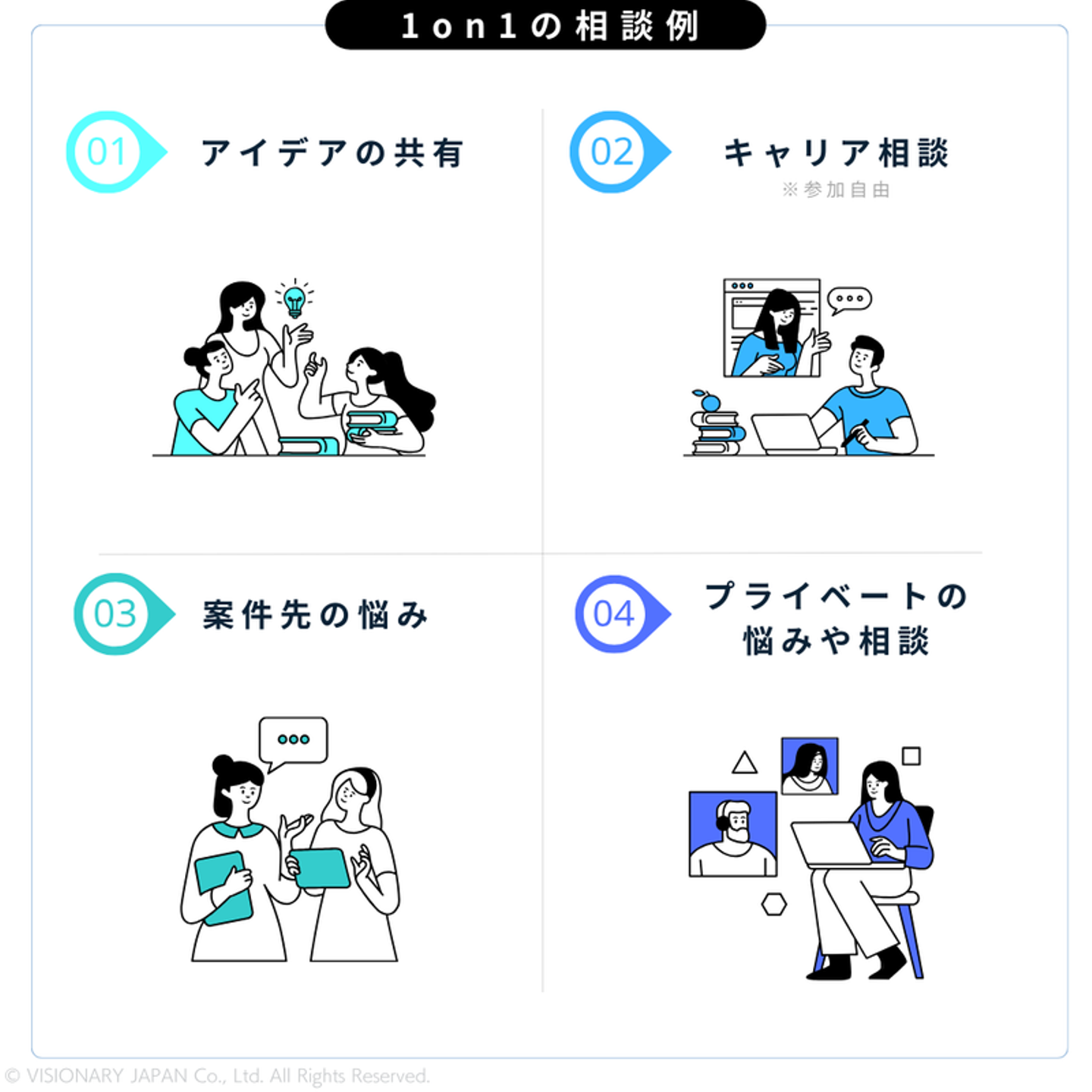 1on1の相談例

01
アイデアの共有

02
キャリア相談
※参加自由

03
案件先の悩み

04
プライベートの悩みや相談

© VISIONARY JAPAN Co., Ltd. All Rights Reserved.