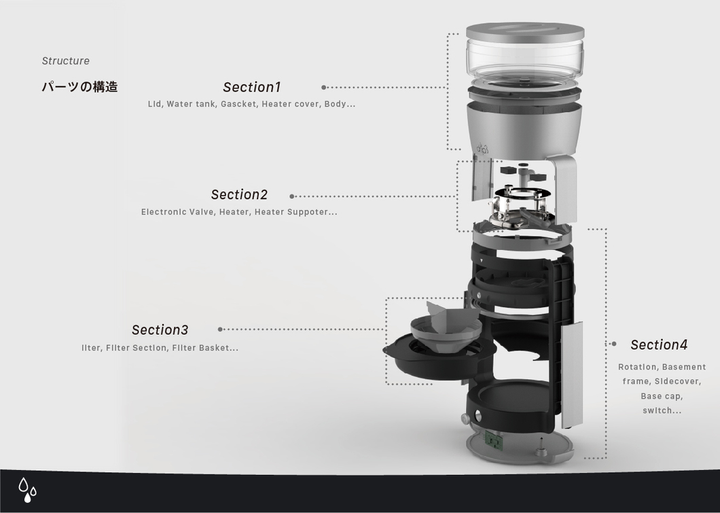 Structure

パーツの構造

Section1

Lid, Water tank, Gascket, Heater cover, Body...

Section2

Electronic Valve, Heater, Heater Suppoter...

Section3

ilter, Filter Section, Filter Basket...

Section4

Rotation, Basement frame, Sidecover, Base cap, switch...