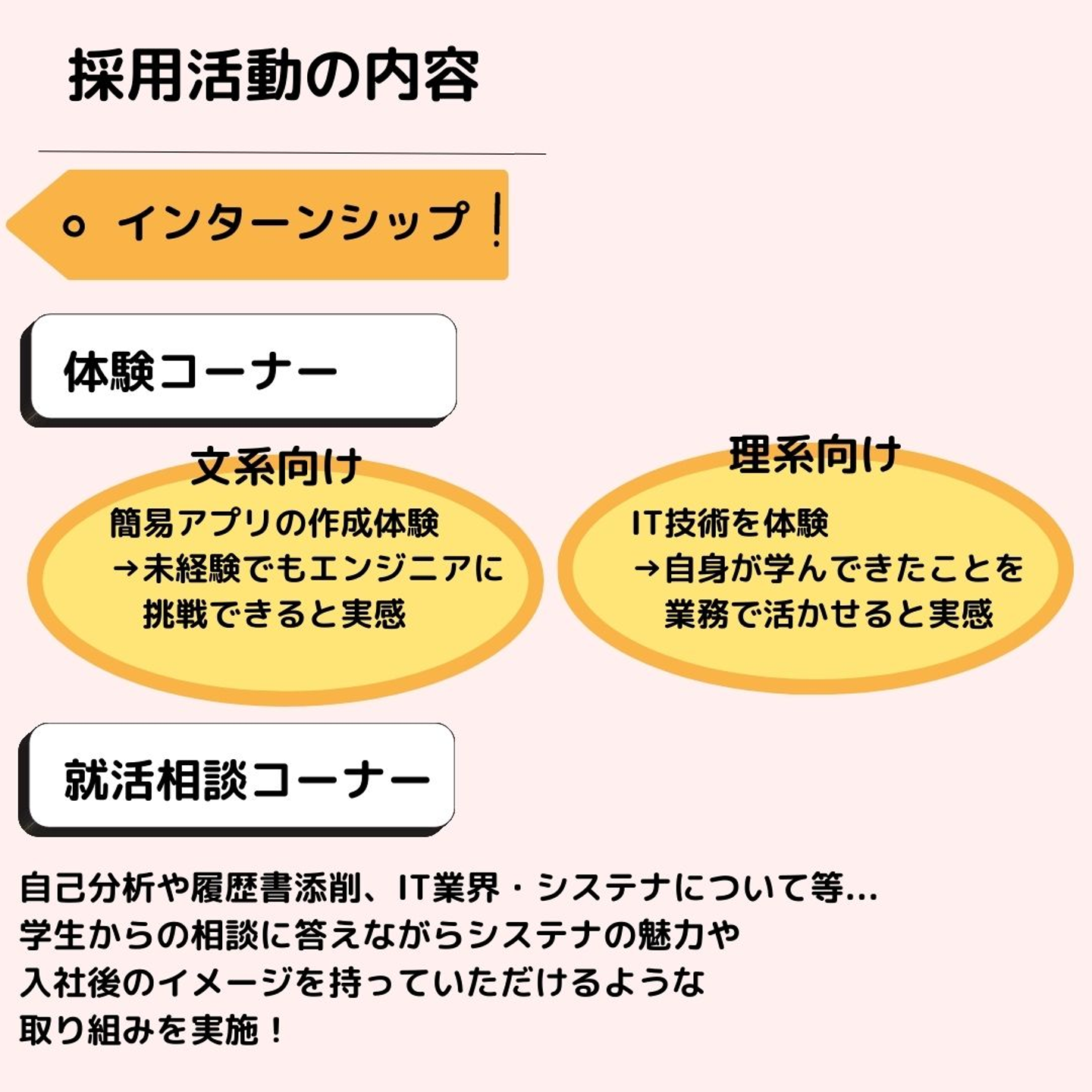 採用活動の内容

• インターンシップ！

体験コーナー

文系向け

簡易アプリの作成体験
→未経験でもエンジニアに
挑戦できると実感

理系向け

IT技術を体験
→自身が学んできたことを
業務で活かせると実感

就活相談コーナー

自己分析や履歴書添削、IT業界・システナについて等…
学生からの相談に答えながらシステナの魅力や
入社後のイメージを持っていただけるような
取り組みを実施！