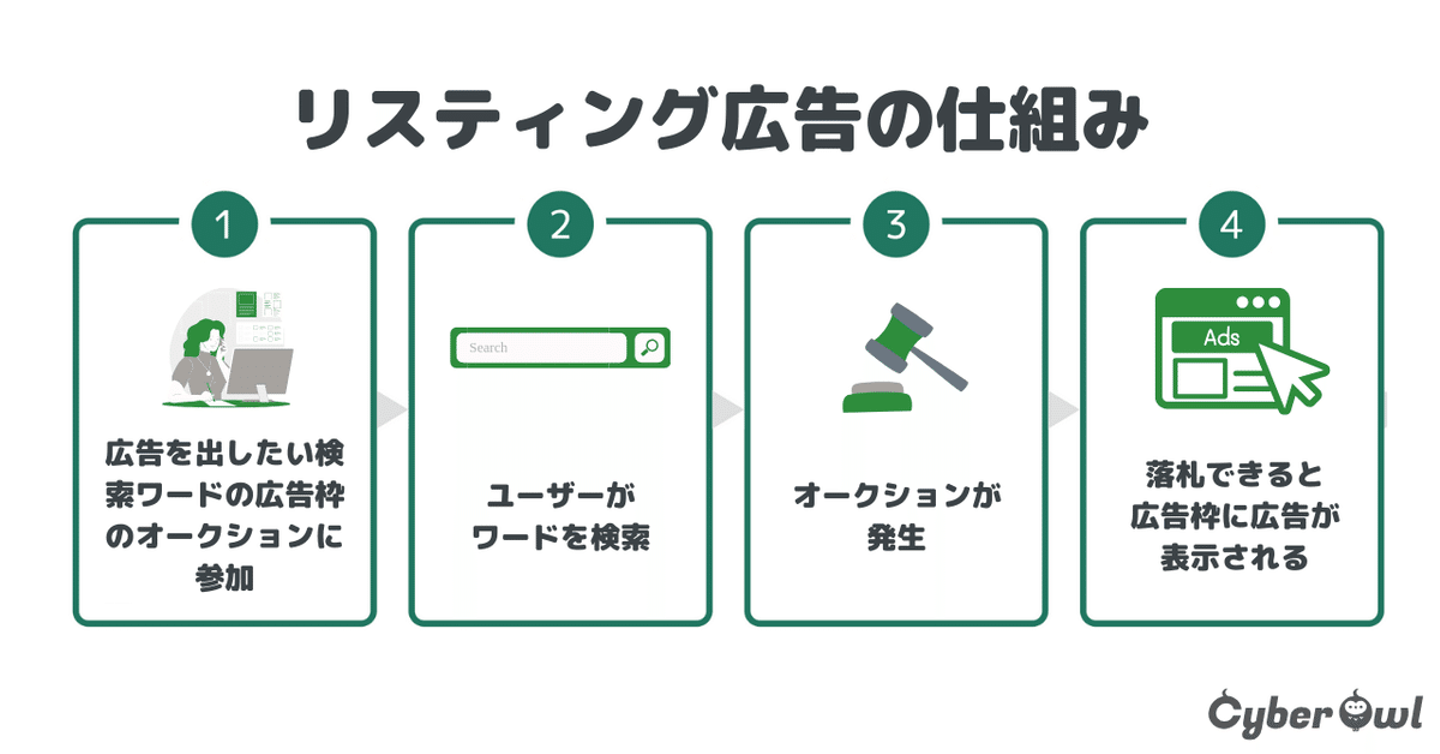 リスティング広告の仕組み

1

広告を出したい検索ワードの広告枠のオークションに参加

2

Search

ユーザーがワードを検索

3

オークションが発生

4

Ads

落札できると広告枠に広告が表示される

Cyber Owl