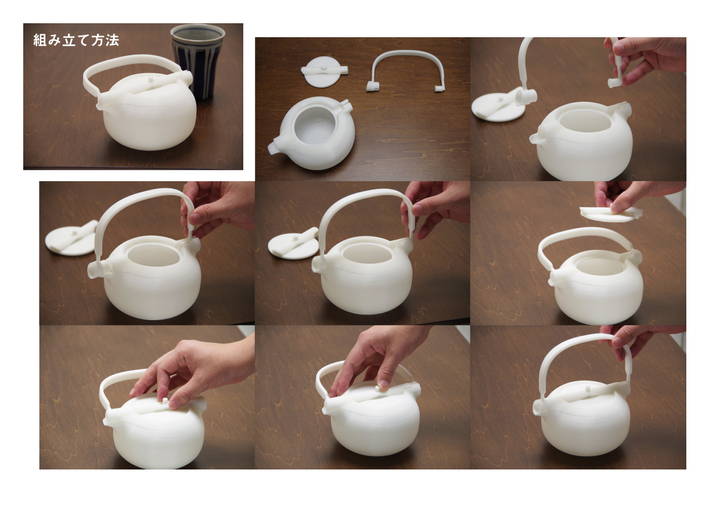 組み立て方法