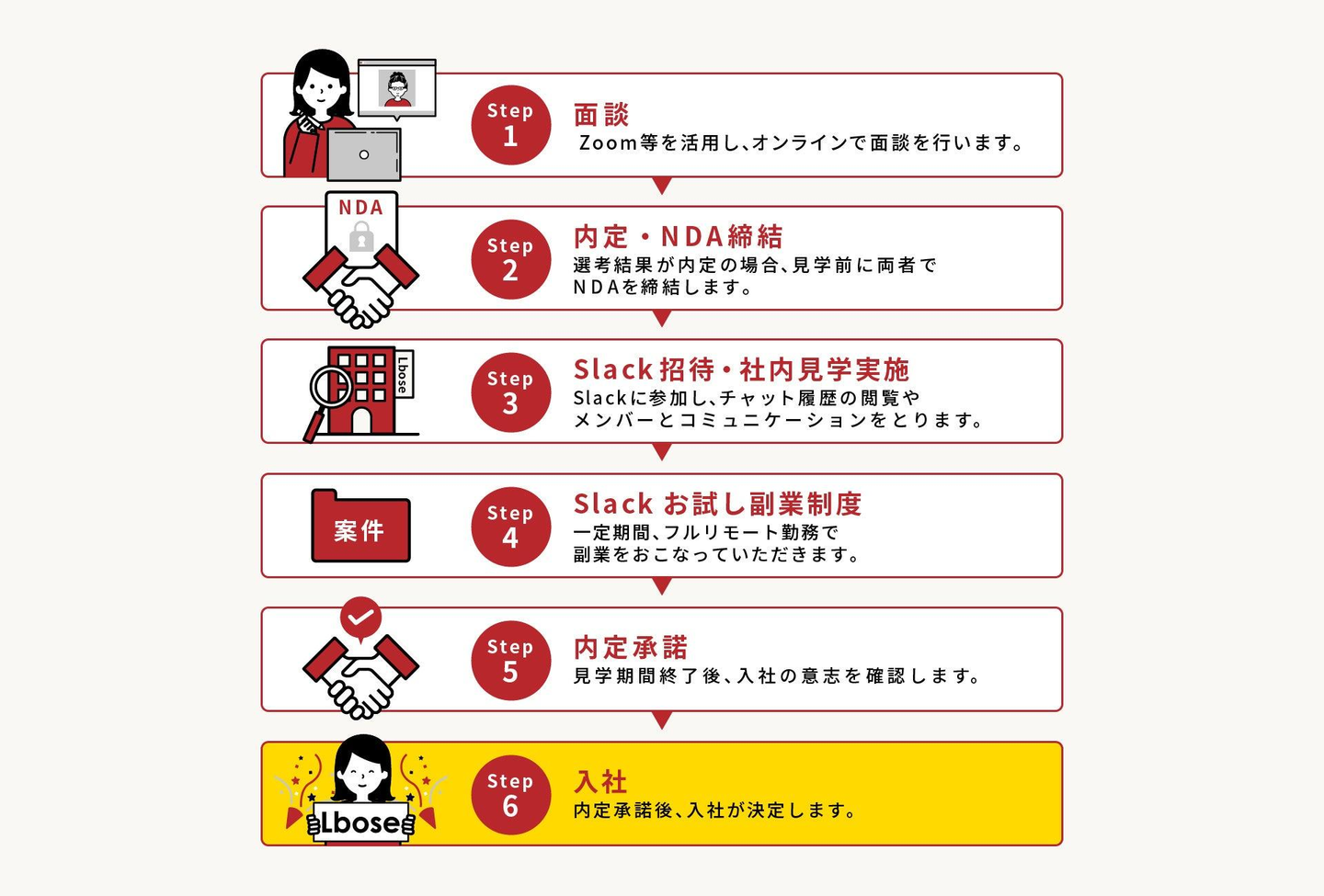 Step 1
面談
Zoom等を活用し、オンラインで面談を行います。

NDA
Step 2
内定・NDA締結
選考結果が内定の場合、見学前に両者でNDAを締結します。

Lbose
Step 3
Slack招待・社内見学実施
Slackに参加し、チャット履歴の閲覧やメンバーとコミュニケーションをとります。

案件
Step 4
Slack お試し副業制度
一定期間、フルリモート勤務で副業をおこなっていただきます。

Step 5
内定承諾
見学期間終了後、入社の意志を確認します。

Lbose
Step 6
入社
内定承諾後、入社が決定します。