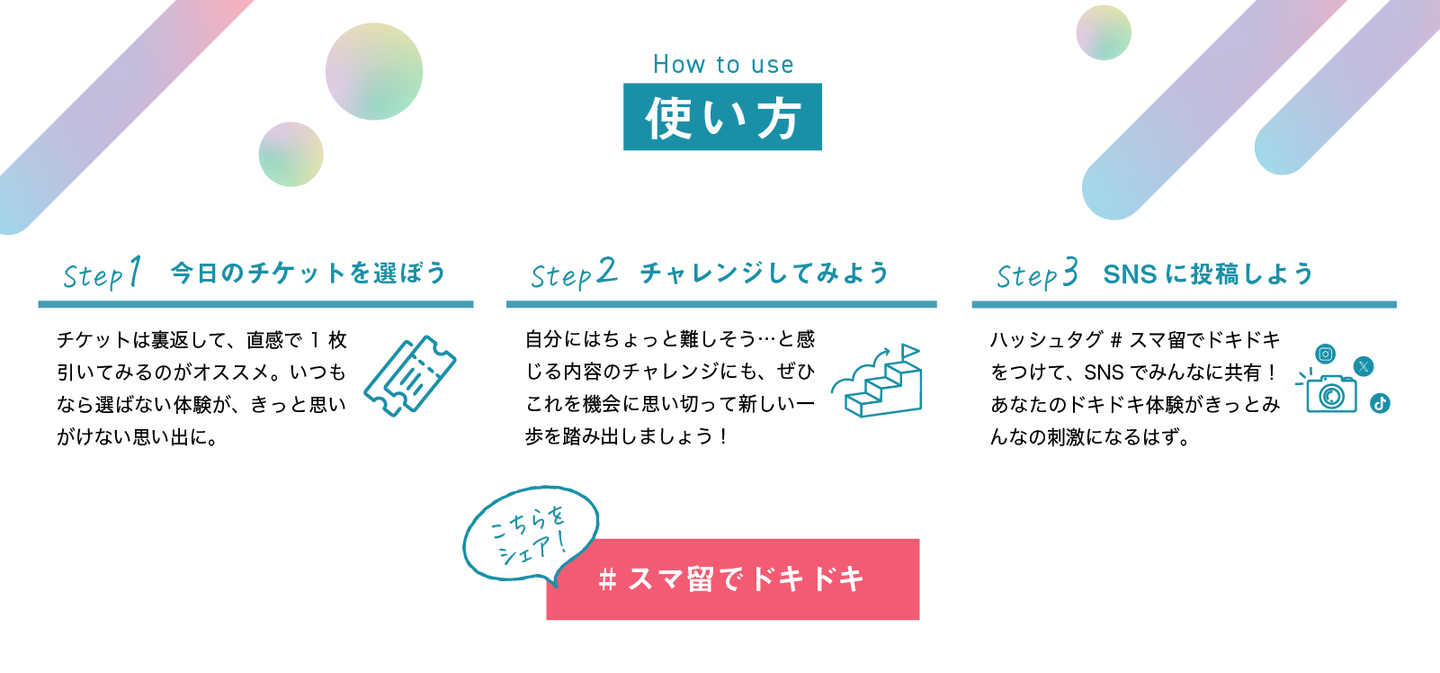 How to use

使い方

Step1 今日のチケットを選ぼう

チケットは裏返して、直感で 1 枚引いてみるのがオススメ。いつもなら選ばない体験が、きっと思いがけない思い出に。

Step2 チャレンジしてみよう

自分にはちょっと難しそう…と感じる内容のチャレンジにも、ぜひこれを機会に思い切って新しい一歩を踏み出しましょう！

Step3 SNS に投稿しよう

ハッシュタグ # スマ留でドキドキをつけて、SNS でみんなに共有！あなたのドキドキ体験がきっとみんなの刺激になるはず。

こちらをシェア！

# スマ留でドキドキ