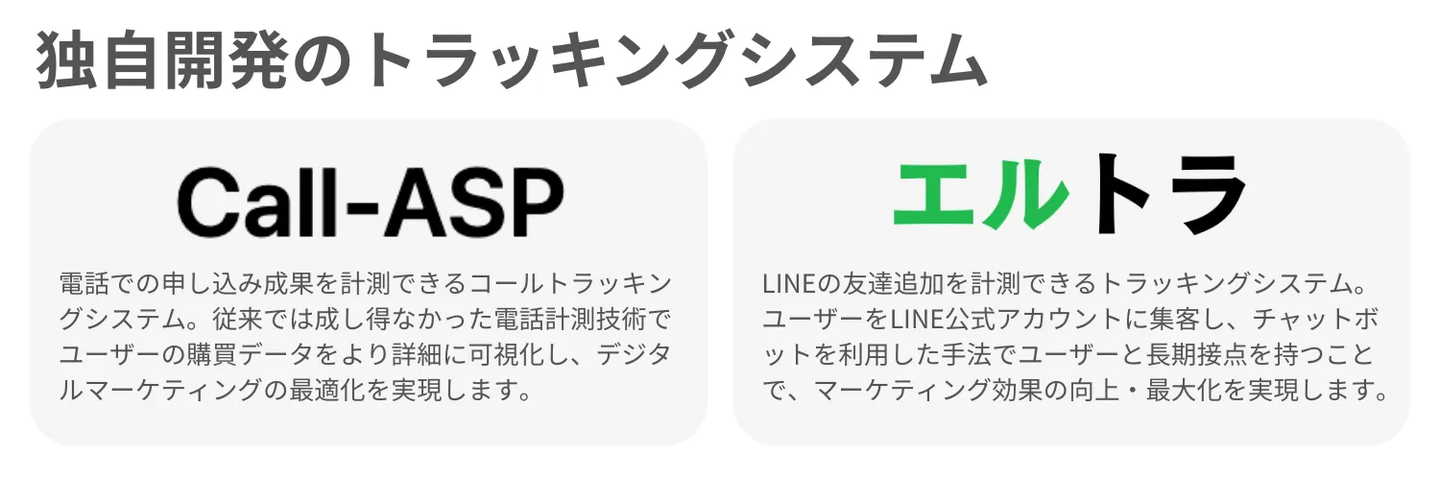 独自開発のトラッキングシステム

Call-ASP

電話での申し込み成果を計測できるコールトラッキングシステム。従来では成し得なかった電話計測技術でユーザーの購買データをより詳細に可視化し、デジタルマーケティングの最適化を実現します。

エルトラ

LINEの友達追加を計測できるトラッキングシステム。ユーザーをLINE公式アカウントに集客し、チャットボットを利用した手法でユーザーと長期接点を持つことで、マーケティング効果の向上・最大化を実現します。