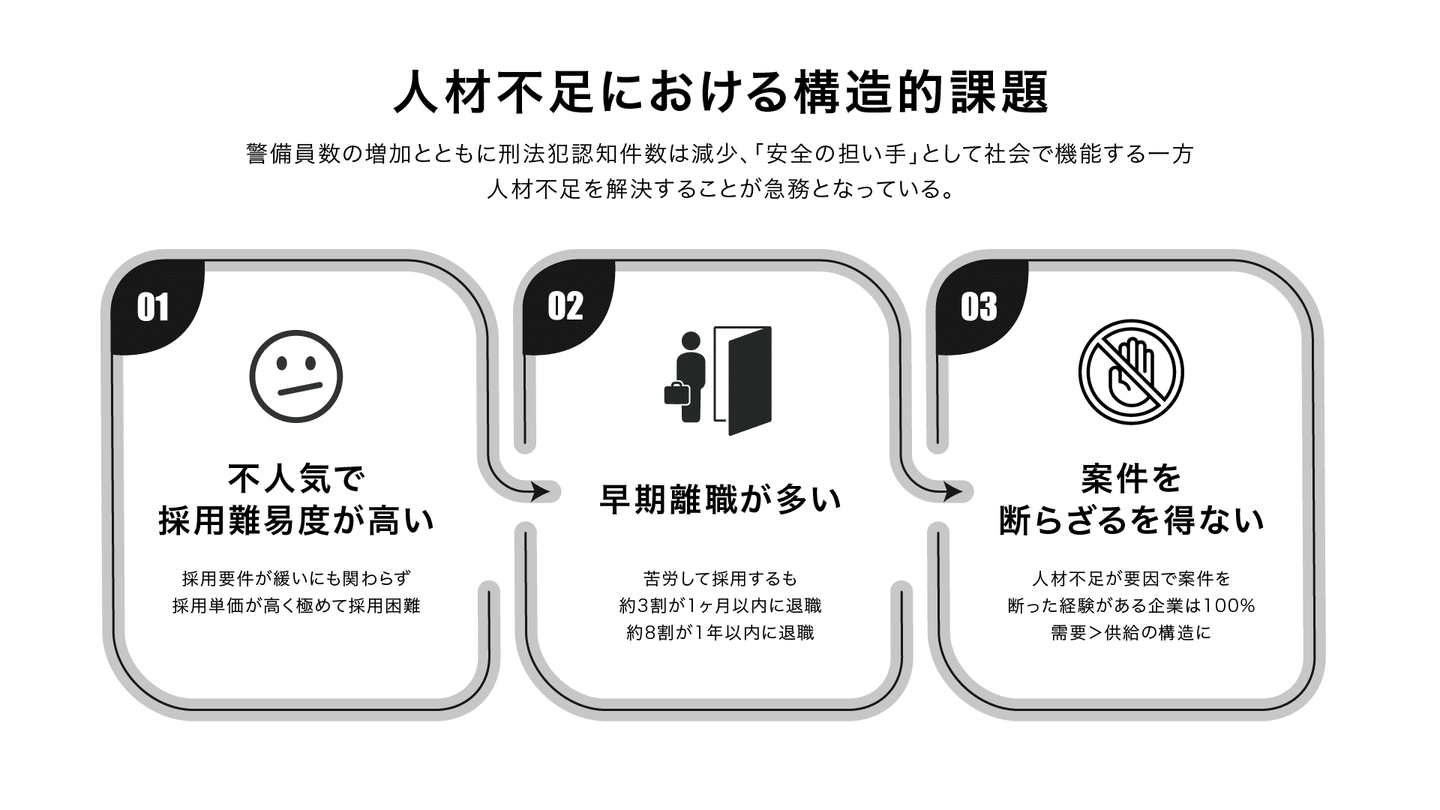 人材不足における構造的課題

警備員数の増加とともに刑法犯認知件数は減少、「安全の担い手」として社会で機能する一方
人材不足を解決することが急務となっている。

01

不人気で
採用難易度が高い

採用要件が緩いにも関わらず
採用単価が高く極めて採用困難

02

早期離職が多い

苦労して採用するも
約3割が1ヶ月以内に退職
約8割が1年以内に退職

03

案件を
断らざるを得ない

人材不足が要因で案件を
断った経験がある企業は100%
需要＞供給の構造に