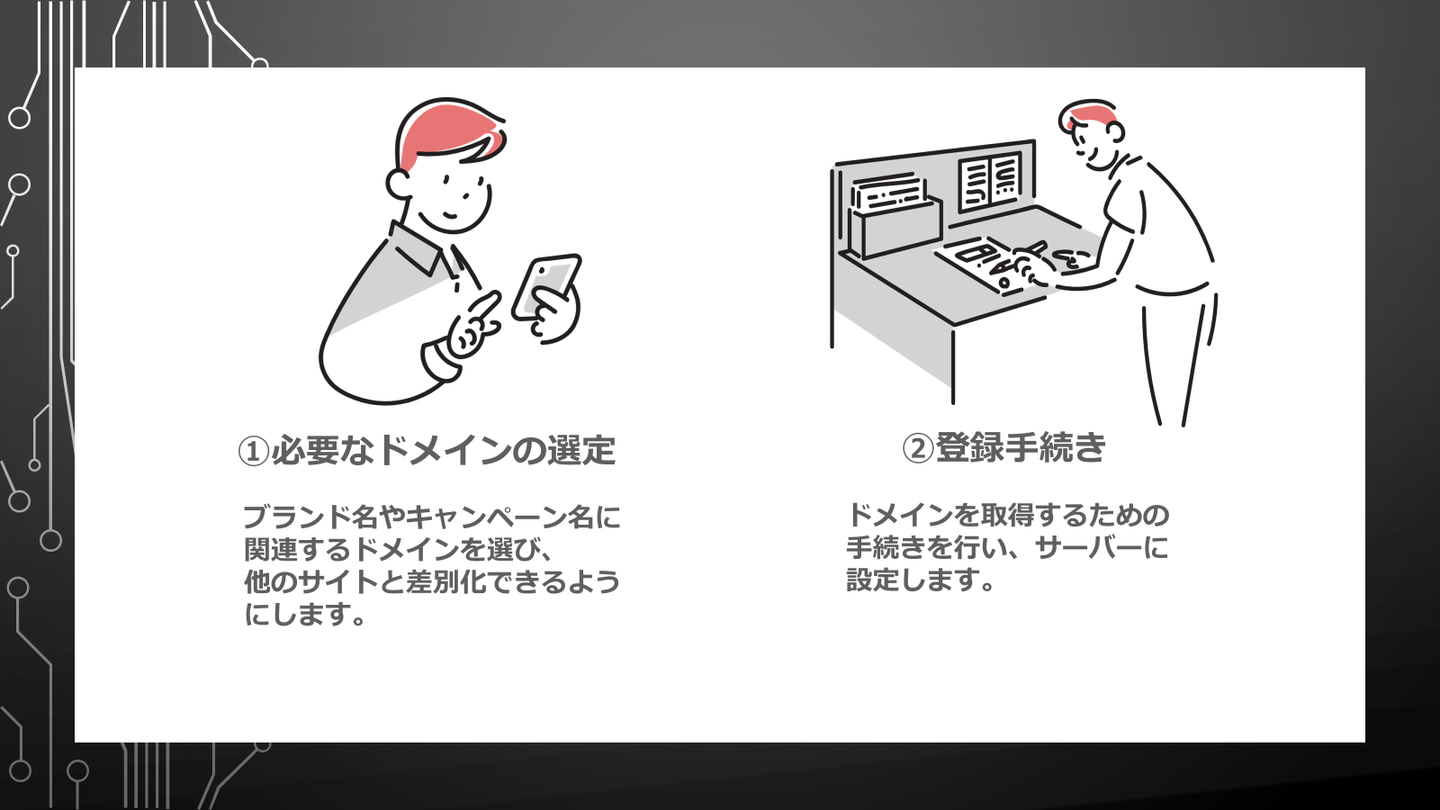 ①必要なドメインの選定

ブランド名やキャンペーン名に関連するドメインを選び、他のサイトと差別化できるようにします。

②登録手続き

ドメインを取得するための手続きを行い、サーバーに設定します。