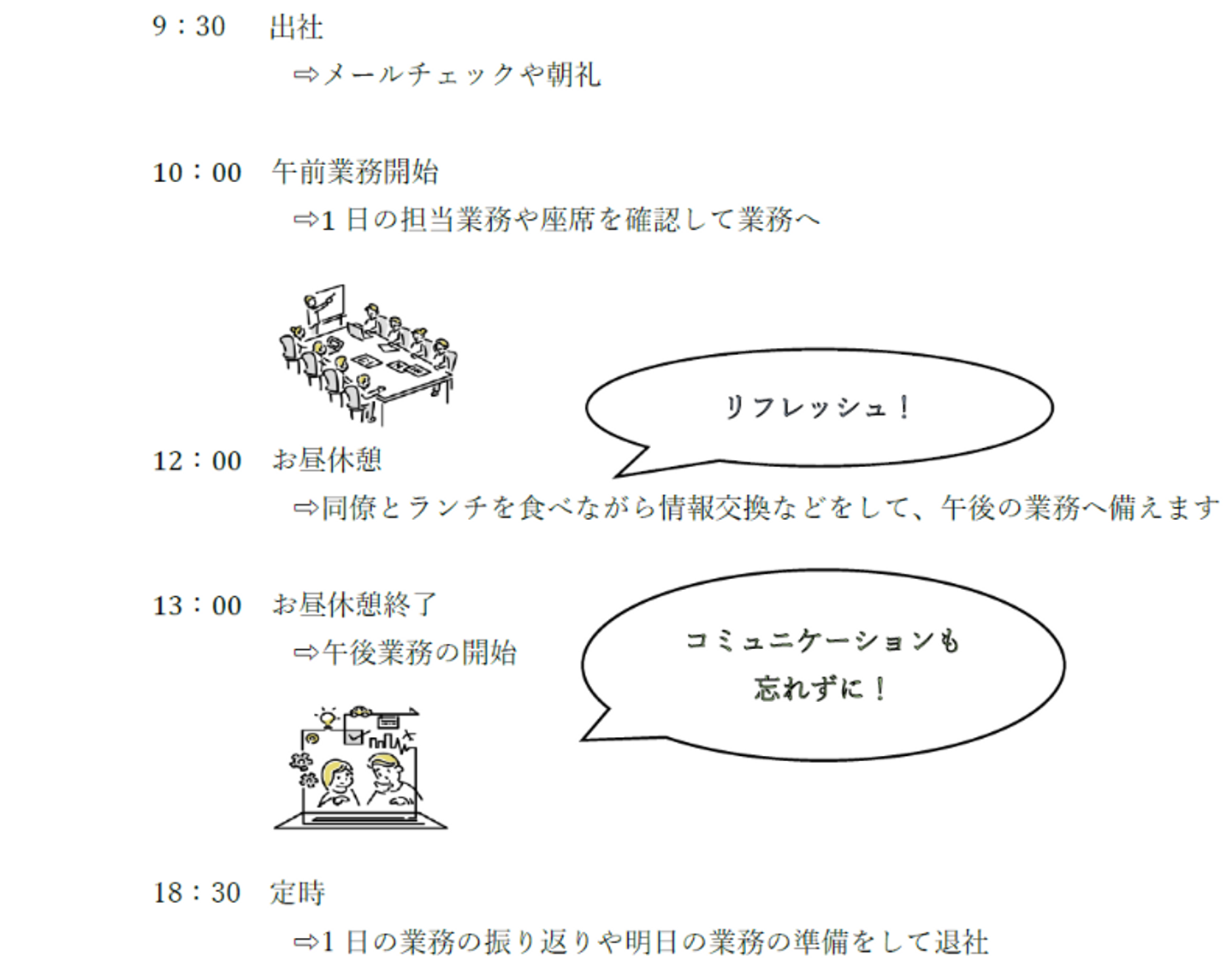 9：30　出社
⇨メールチェックや朝礼

10：00　午前業務開始
⇨1 日の担当業務や座席を確認して業務へ

リフレッシュ！

12：00　お昼休憩
⇨同僚とランチを食べながら情報交換などをして、午後の業務へ備えます

13：00　お昼休憩終了
⇨午後業務の開始

コミュニケーションも
忘れずに！

18：30　定時
⇨1 日の業務の振り返りや明日の業務の準備をして退社