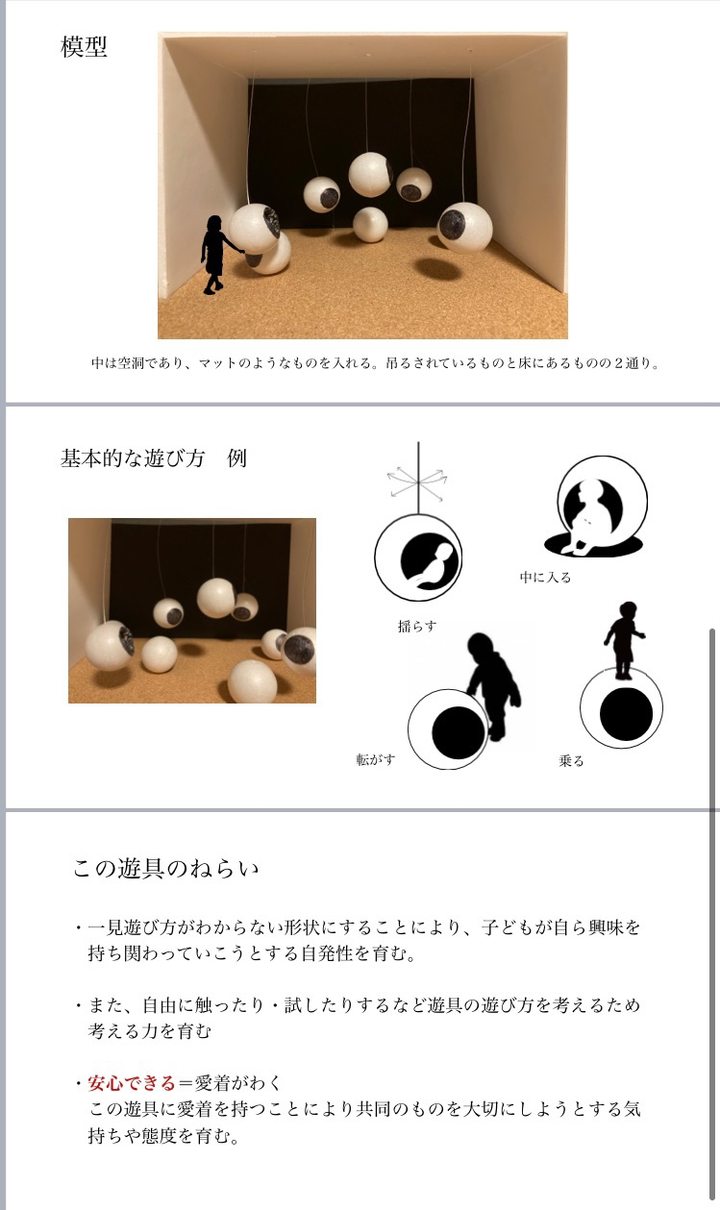 模型

中は空洞であり、マットのようなものを入れる。吊るされているものと床にあるものの２通り。

基本的な遊び方　例

揺らす

中に入る

転がす

乗る

この遊具のねらい

・一見遊び方がわからない形状にすることにより、子どもが自ら興味を持ち関わっていこうとする自発性を育む。

・また、自由に触ったり・試したりするなど遊具の遊び方を考えるため考える力を育む

・安心できる＝愛着がわく
この遊具に愛着を持つことにより共同のものを大切にしようとする気持ちや態度を育む。