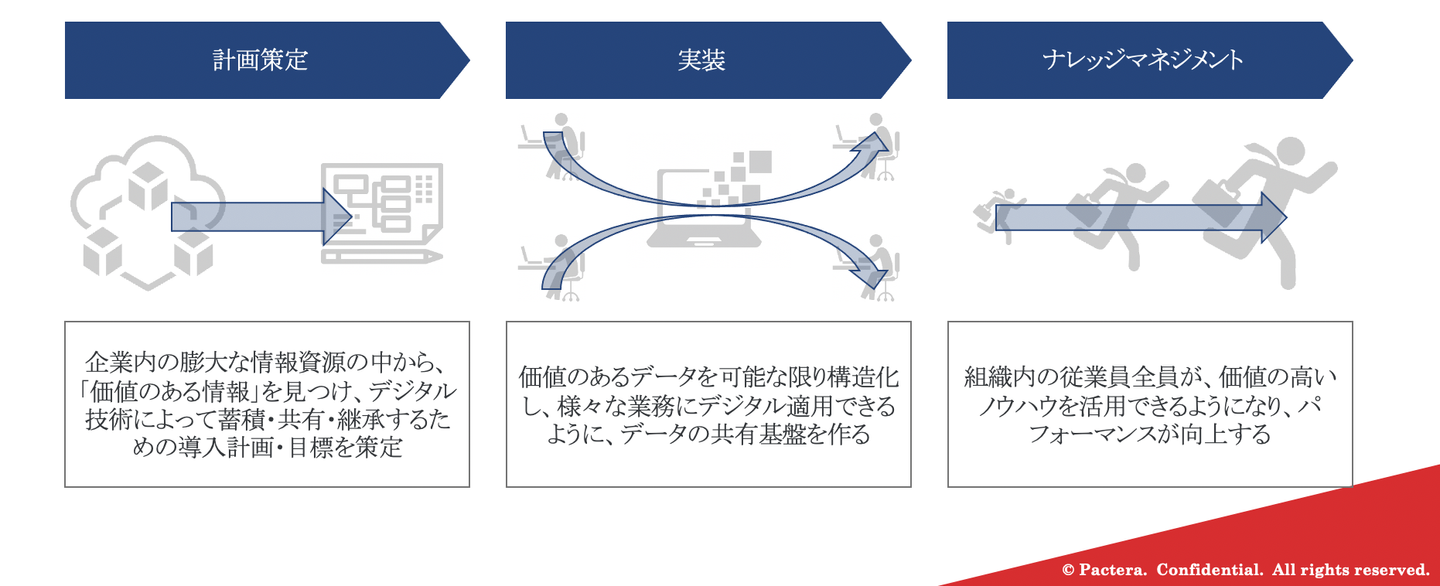 計画策定

実装

ナレッジマネジメント

企業内の膨大な情報資源の中から、「価値のある情報」を見つけ、デジタル技術によって蓄積・共有・継承するための導入計画・目標を策定

価値のあるデータを可能な限り構造化し、様々な業務にデジタル適用できるように、データの共有基盤を作る

組織内の従業員全員が、価値の高いノウハウを活用できるようになり、パフォーマンスが向上する

© Pactera. Confidential. All rights reserved.