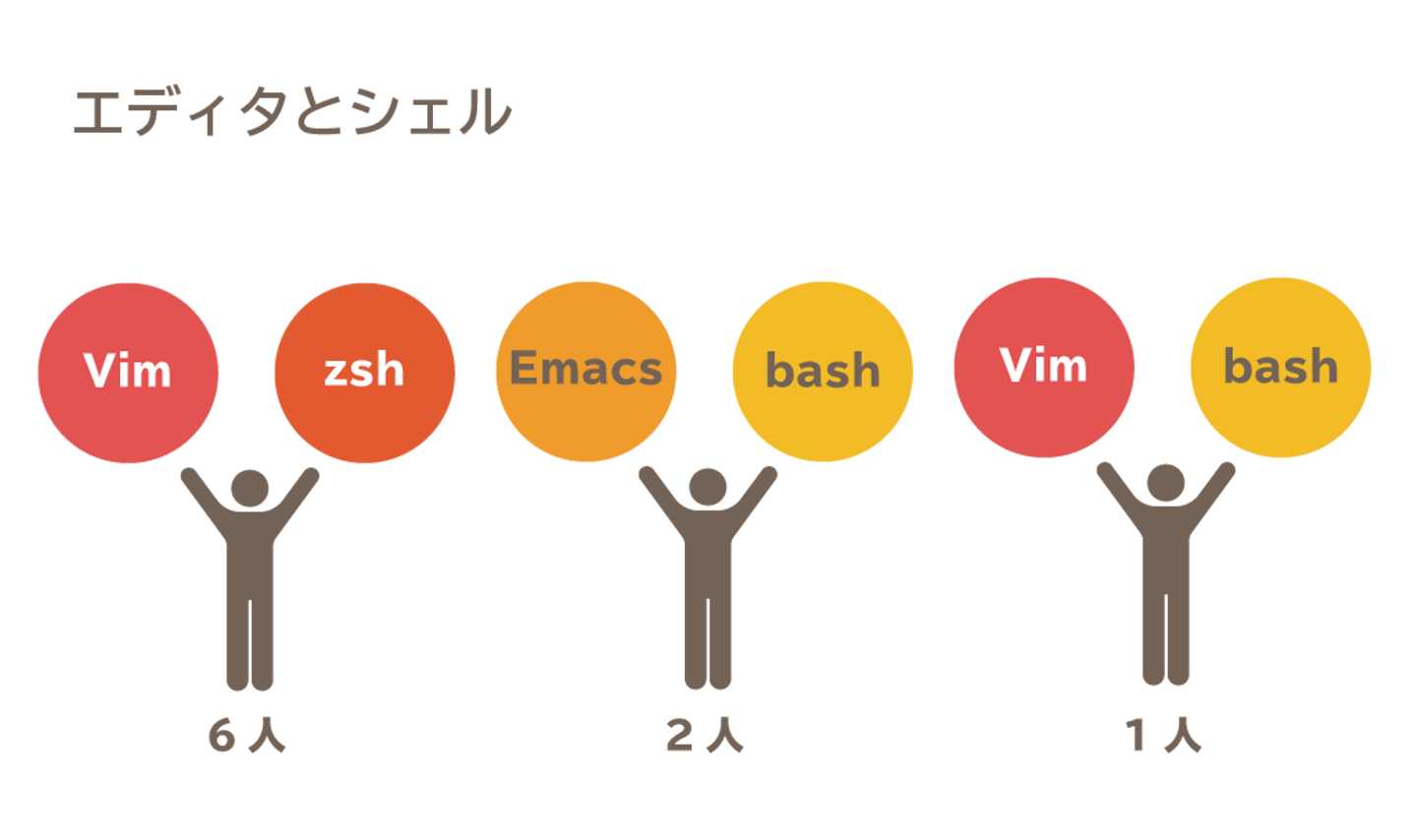 エディタとシェル

Vim

zsh

6人

Emacs

bash

2人

Vim

bash

1人