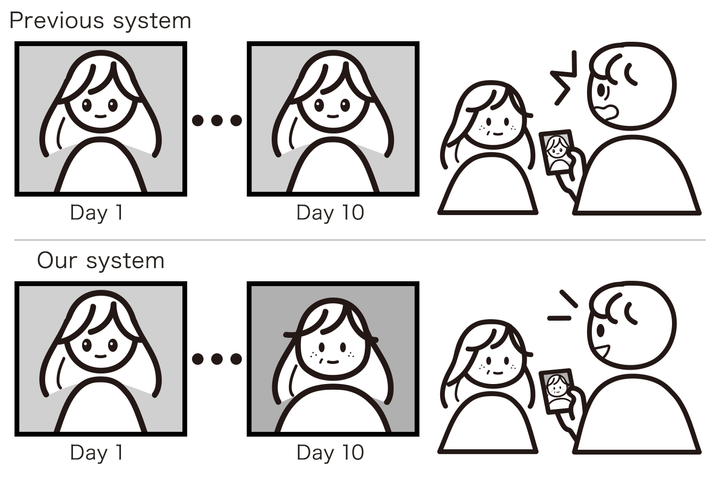 Previous system

Day 1

Day 10

Our system

Day 1

Day 10