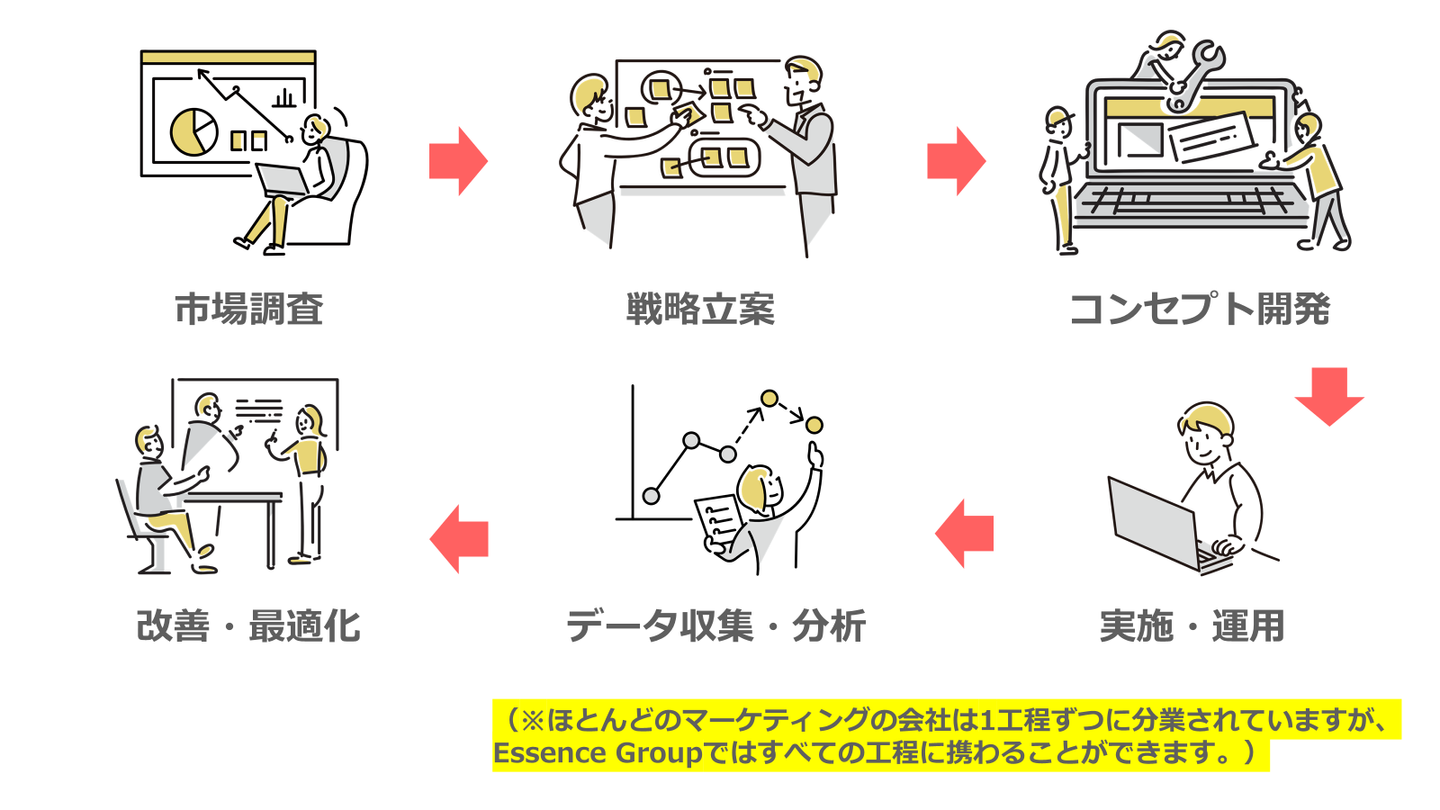 市場調査

戦略立案

コンセプト開発

実施・運用

データ収集・分析

改善・最適化

（※ほとんどのマーケティングの会社は1工程ずつに分業されていますが、Essence Groupではすべての工程に携わることができます。）