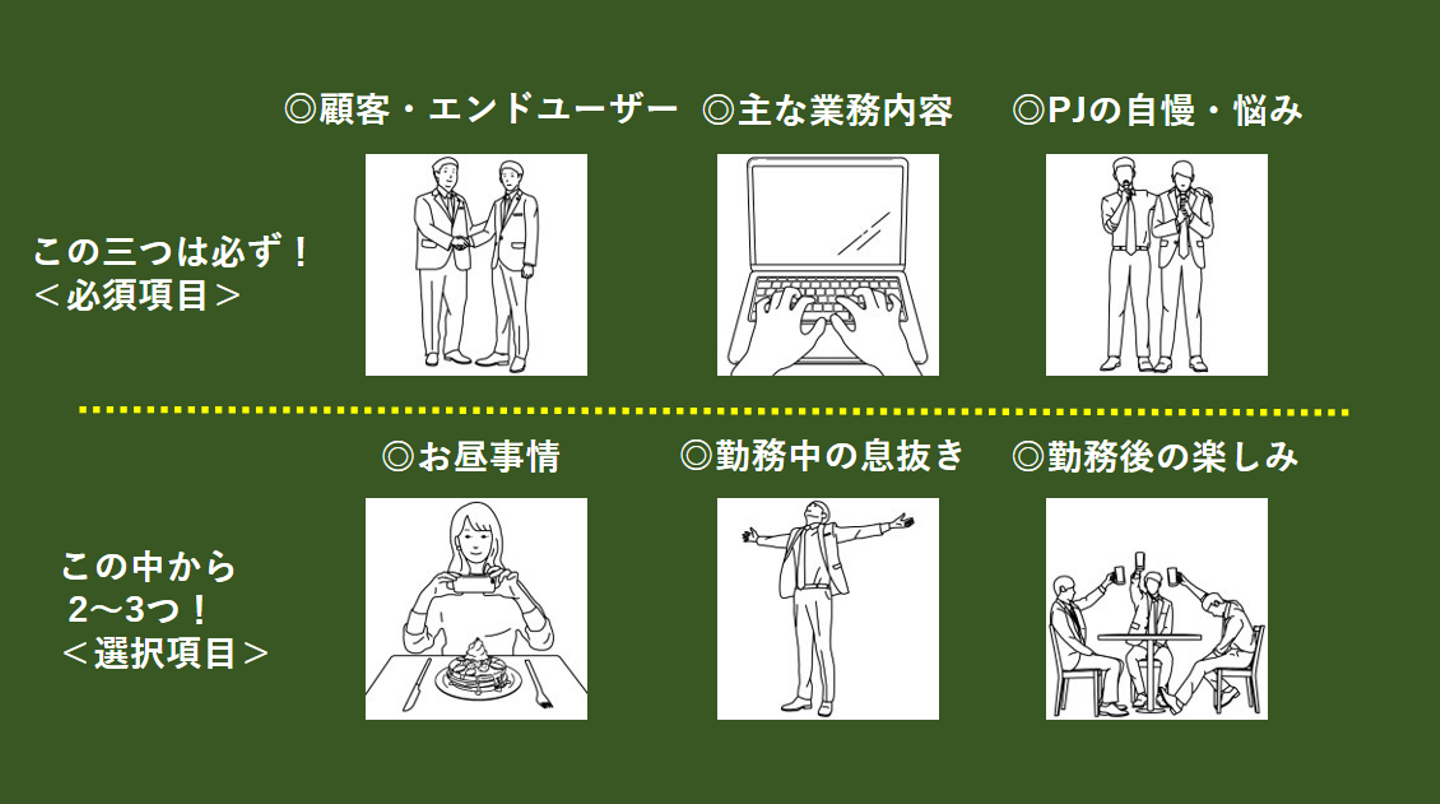 ◎顧客・エンドユーザー　◎主な業務内容　◎PJの自慢・悩み

この三つは必ず！
＜必須項目＞

◎お昼事情　◎勤務中の息抜き　◎勤務後の楽しみ

この中から
2～3つ！
＜選択項目＞