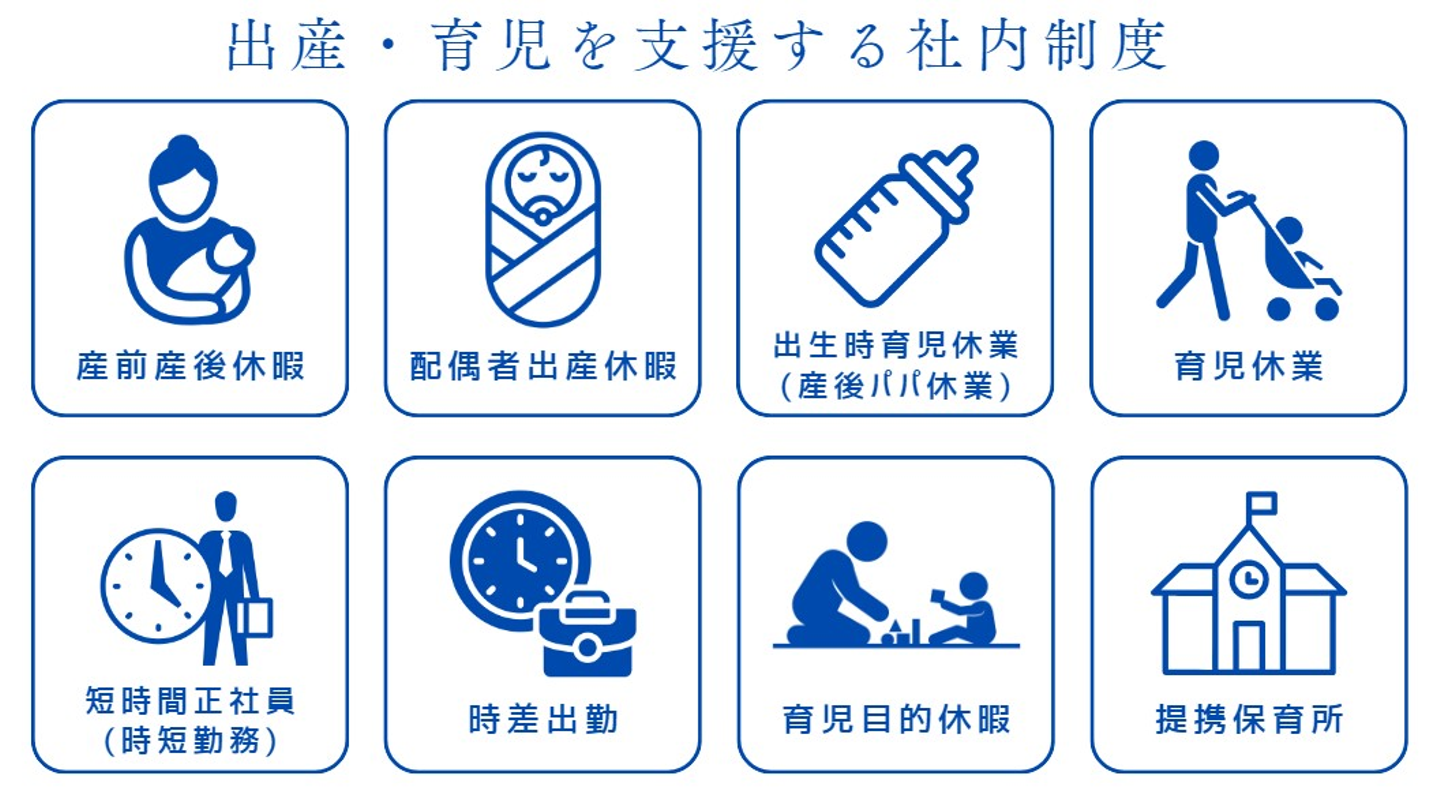 出産・育児を支援する社内制度

産前産後休暇

配偶者出産休暇

出生時育児休業
(産後パパ休業)

育児休業

短時間正社員
(時短勤務)

時差出勤

育児目的休暇

提携保育所